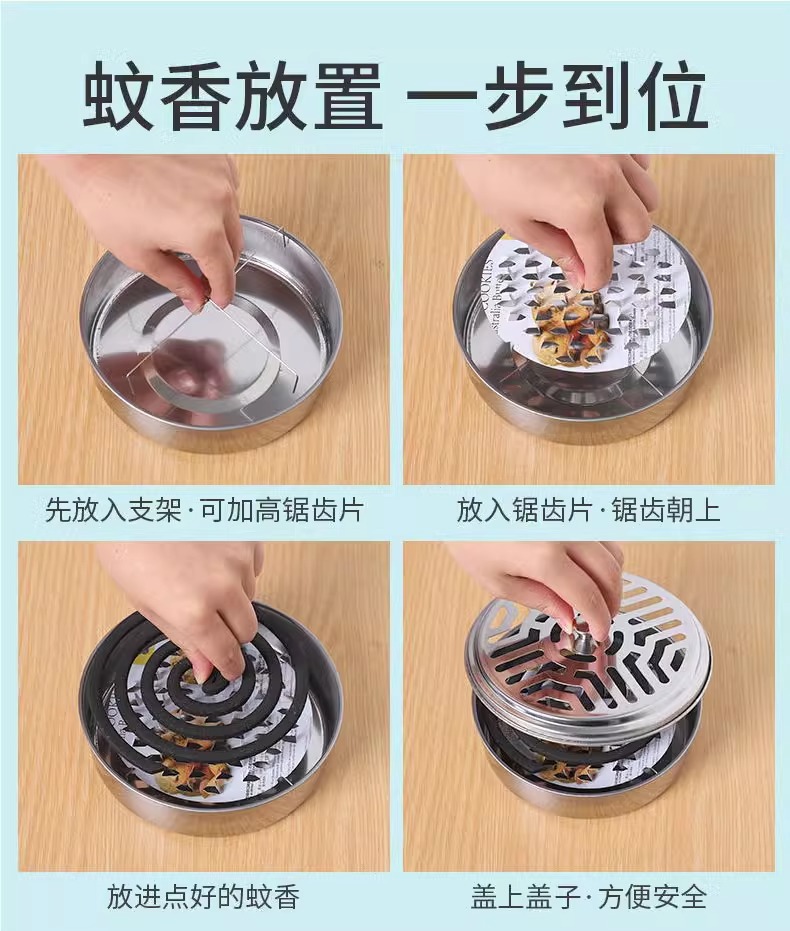 蚊香放置 一步到位

先放入支架·可加高锯齿片

放入锯齿片·锯齿朝上

COOKIES

放进点好的蚊香

盖上盖子·方便安全