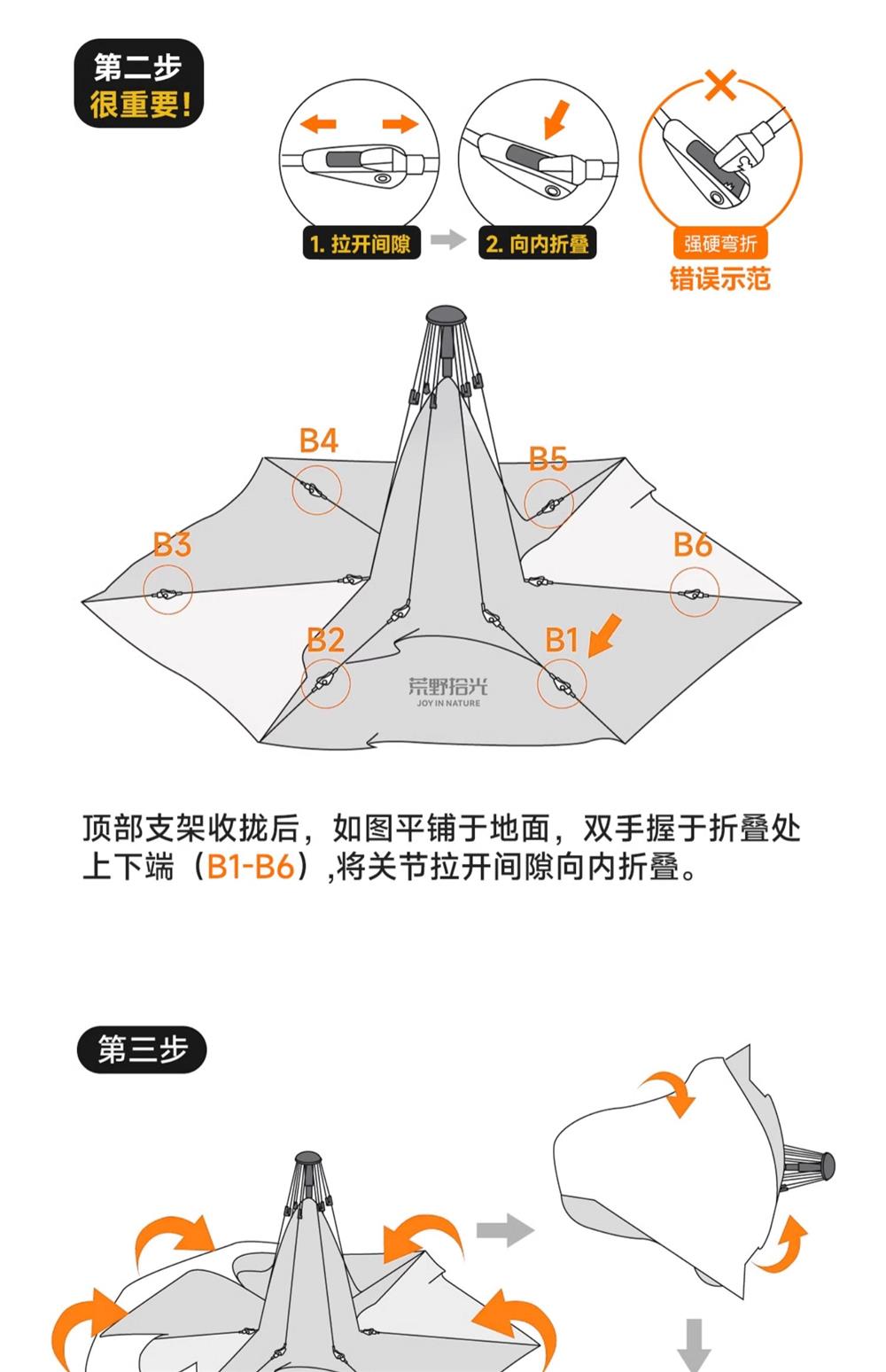 第二步
很重要!

1. 拉开间隙
2. 向内折叠
强硬弯折
错误示范

B4
B5
B3
B6
B2
B1
荒野拾光
JOY IN NATURE

顶部支架收拢后，如图平铺于地面，双手握于折叠处上下端（B1-B6）,将关节拉开间隙向内折叠。

第三步