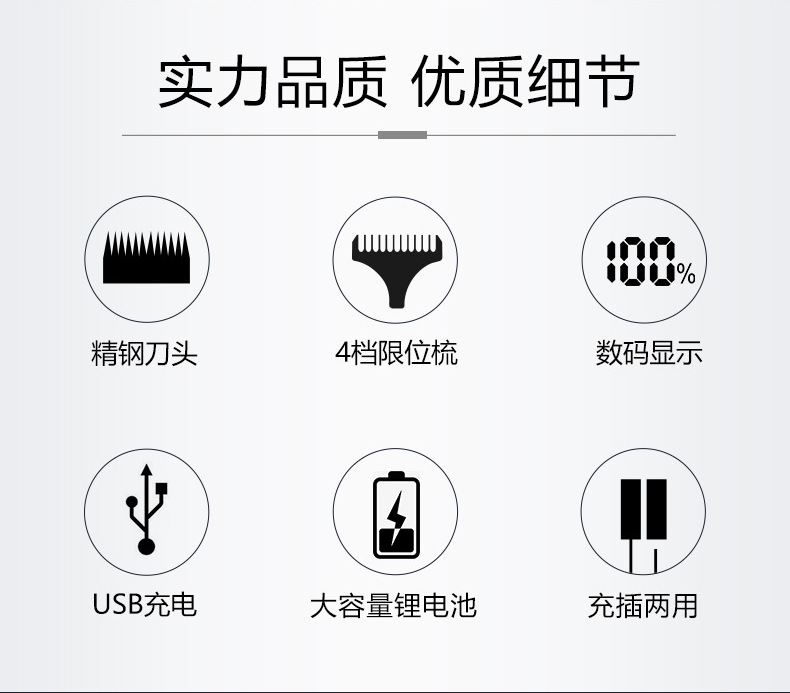 实力品质 优质细节

精钢刀头

4档限位梳

100%

数码显示

USB充电

大容量锂电池

充插两用