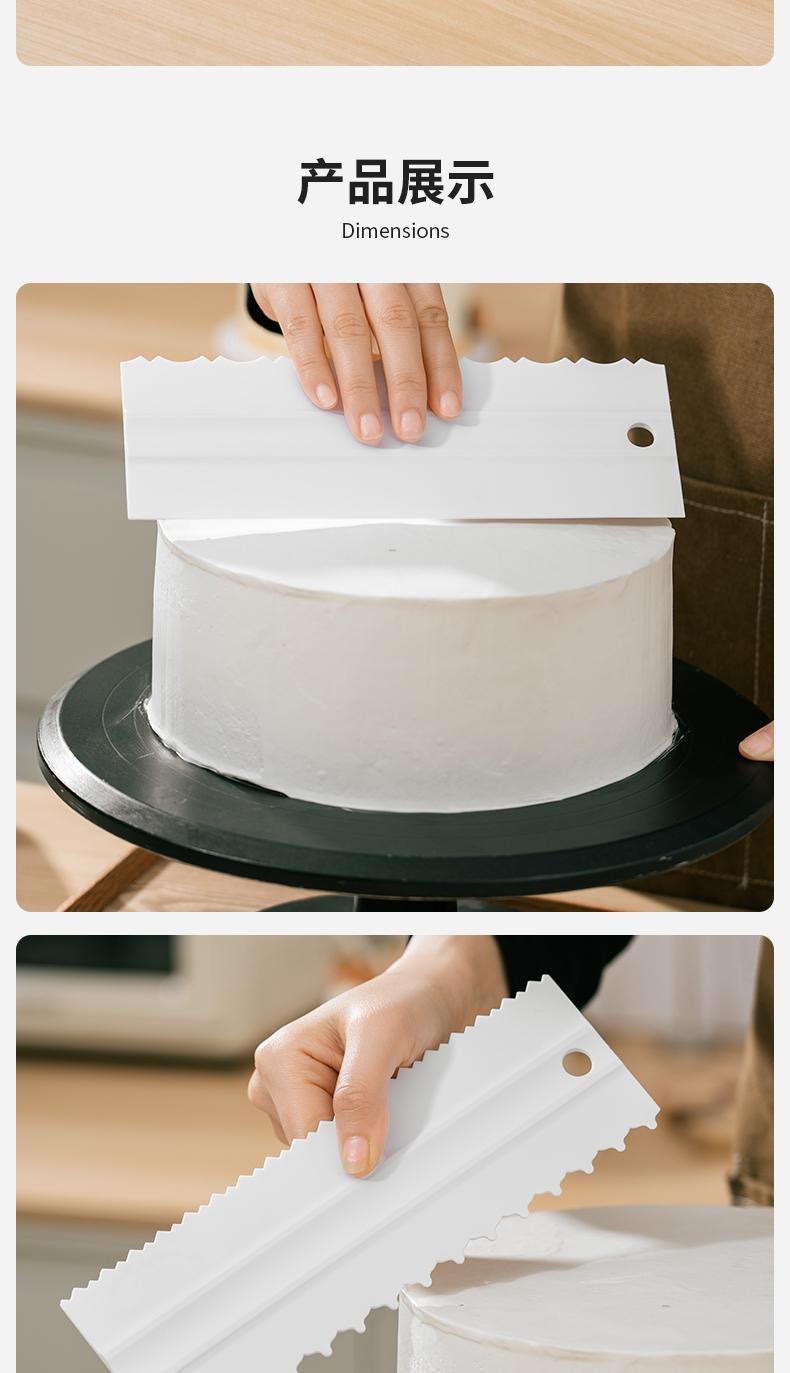 产品展示
Dimensions