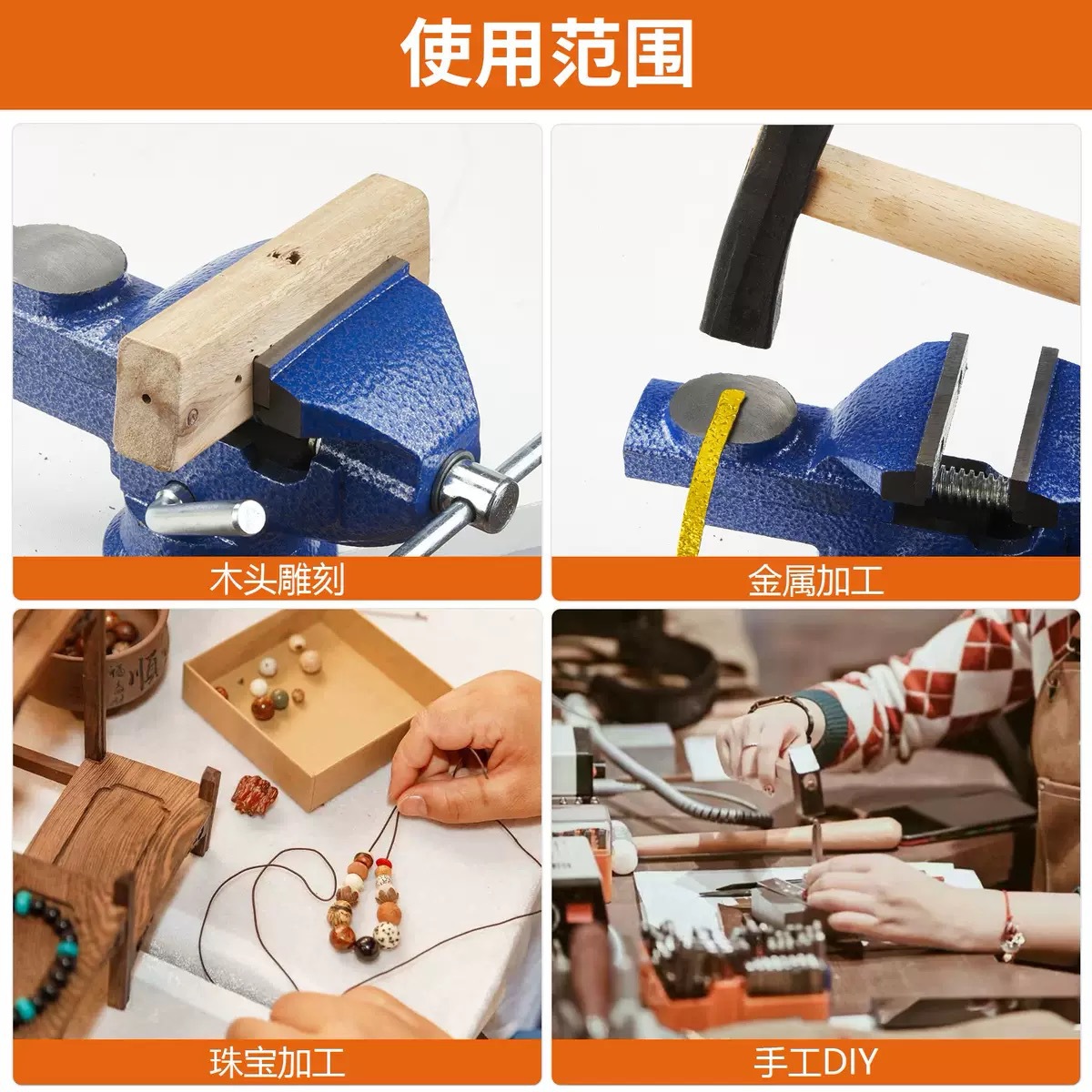 使用范围

木头雕刻

金属加工

珠宝加工

手工DIY