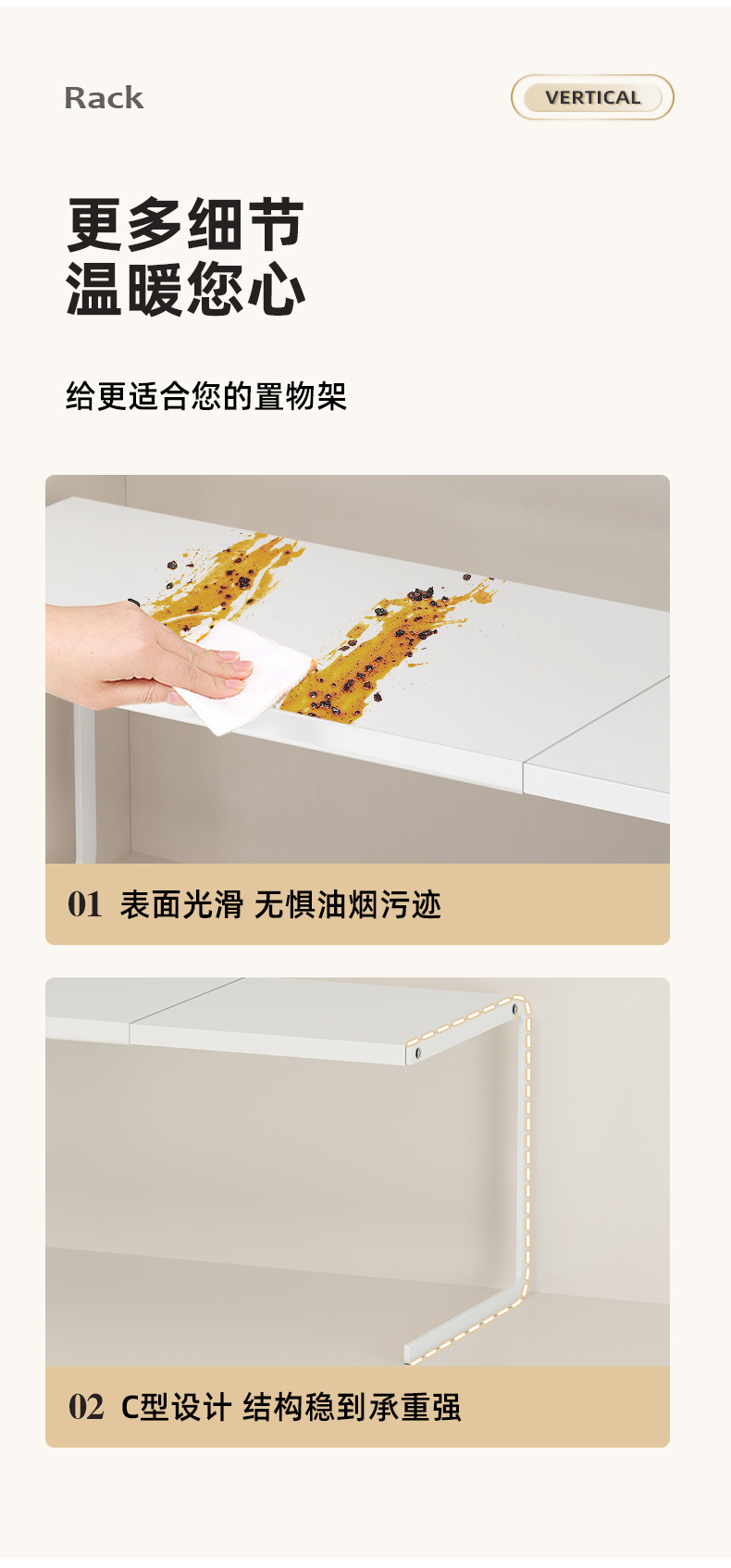 Rack

VERTICAL

更多细节
温暖您心

给更适合您的置物架

01 表面光滑 无惧油烟污迹

02 C型设计 结构稳到承重强