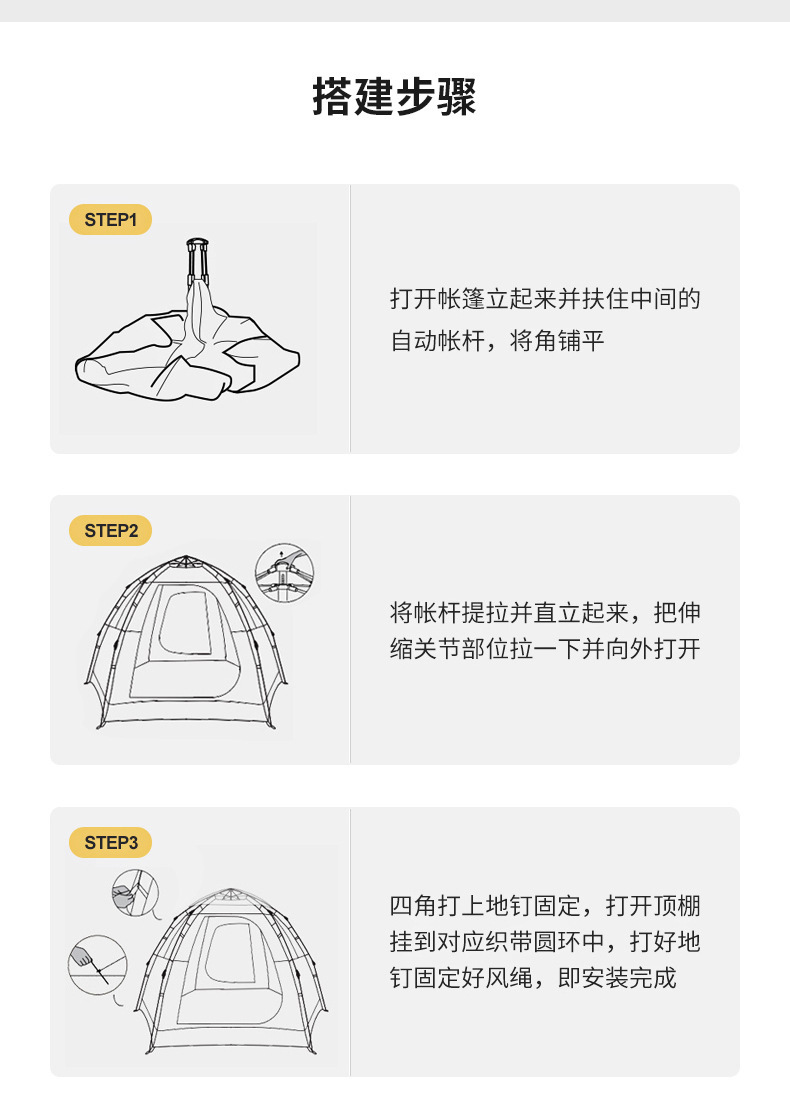 搭建步骤

STEP1

打开帐篷立起来并扶住中间的自动帐杆，将角铺平

STEP2

将帐杆提拉并直立起来，把伸缩关节部位拉一下并向外打开

STEP3

四角打上地钉固定，打开顶棚挂到对应织带圆环中，打好地钉固定好风绳，即安装完成