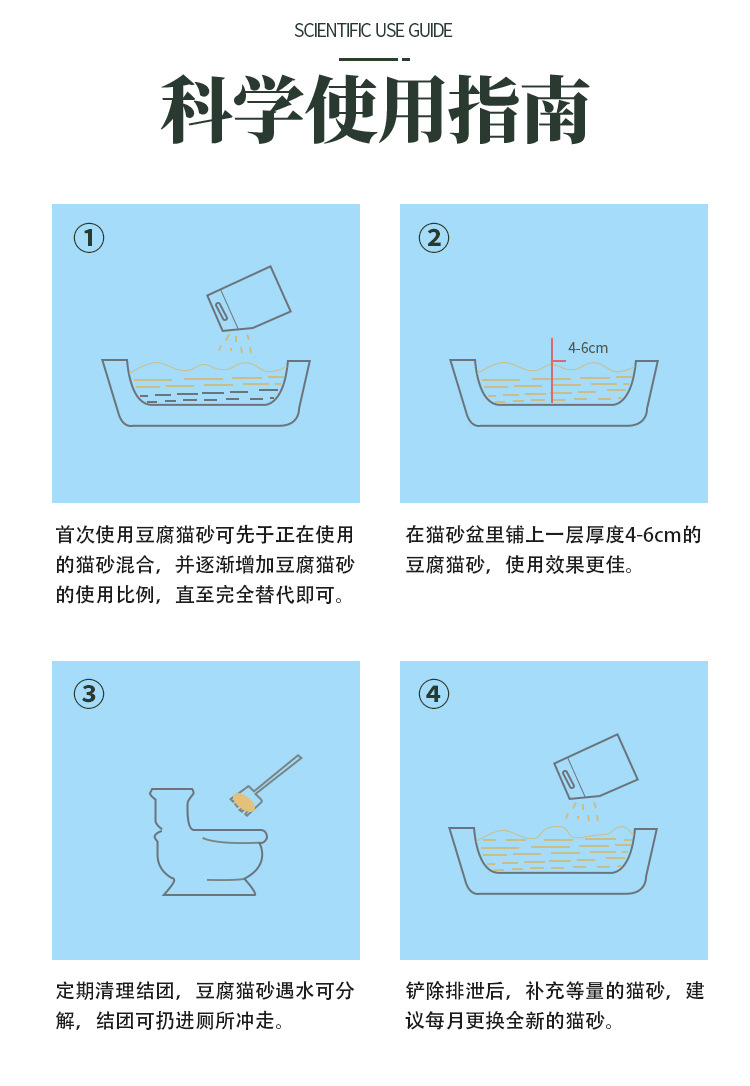 SCIENTIFIC USE GUIDE

科学使用指南

①

首次使用豆腐猫砂可先于正在使用的猫砂混合，并逐渐增加豆腐猫砂的使用比例，直至完全替代即可。

②

4-6cm

在猫砂盆里铺上一层厚度4-6cm的豆腐猫砂，使用效果更佳。

③

定期清理结团，豆腐猫砂遇水可分解，结团可扔进厕所冲走。

④

铲除排泄后，补充等量的猫砂，建议每月更换全新的猫砂。