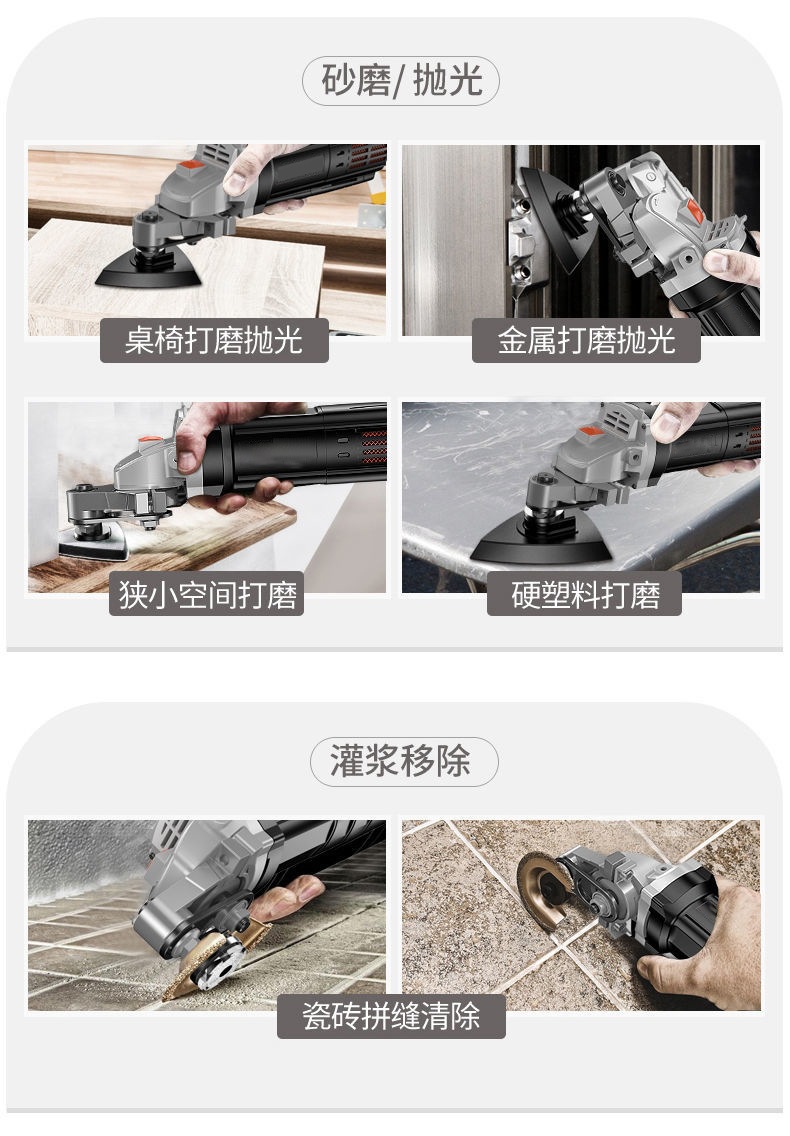 砂磨/ 抛光

桌椅打磨抛光

金属打磨抛光

狭小空间打磨

硬塑料打磨

灌浆移除

瓷砖拼缝清除