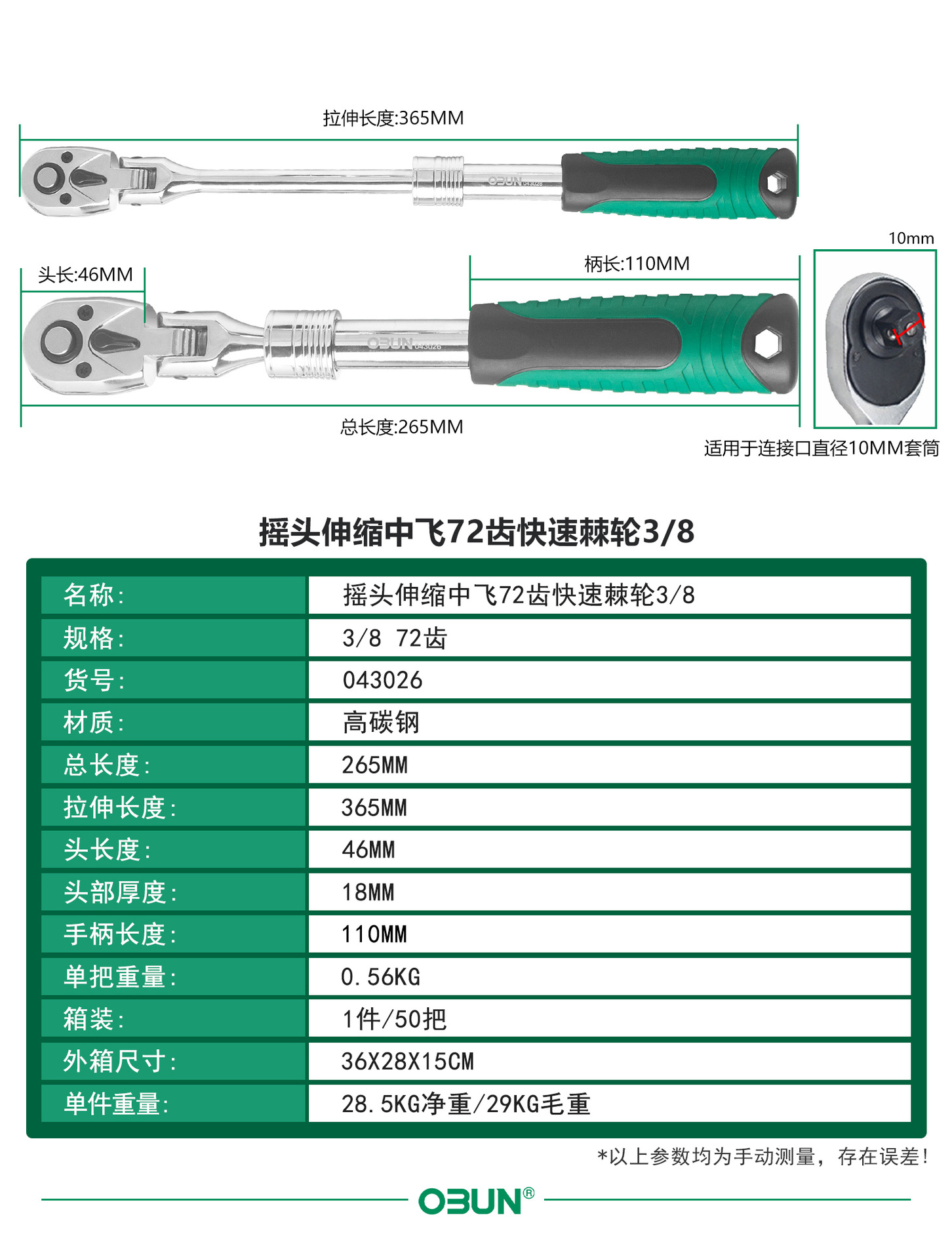 拉伸长度:365MM

OBUN 043026

10mm

头长:46MM

柄长:110MM

OBUN 043026

总长度:265MM

适用于连接口直径10MM套筒

摇头伸缩中飞72齿快速棘轮3/8

| 名称: | 摇头伸缩中飞72齿快速棘轮3/8 |
|---|---|
| 规格: | 3/8 72齿 |
| 货号: | 043026 |
| 材质: | 高碳钢 |
| 总长度: | 265MM |
| 拉伸长度: | 365MM |
| 头长度: | 46MM |
| 头部厚度: | 18MM |
| 手柄长度: | 110MM |
| 单把重量: | 0.56KG |
| 箱装: | 1件/50把 |
| 外箱尺寸: | 36X28X15CM |
| 单件重量: | 28.5KG净重/29KG毛重 |

*以上参数均为手动测量，存在误差!

OBUN®