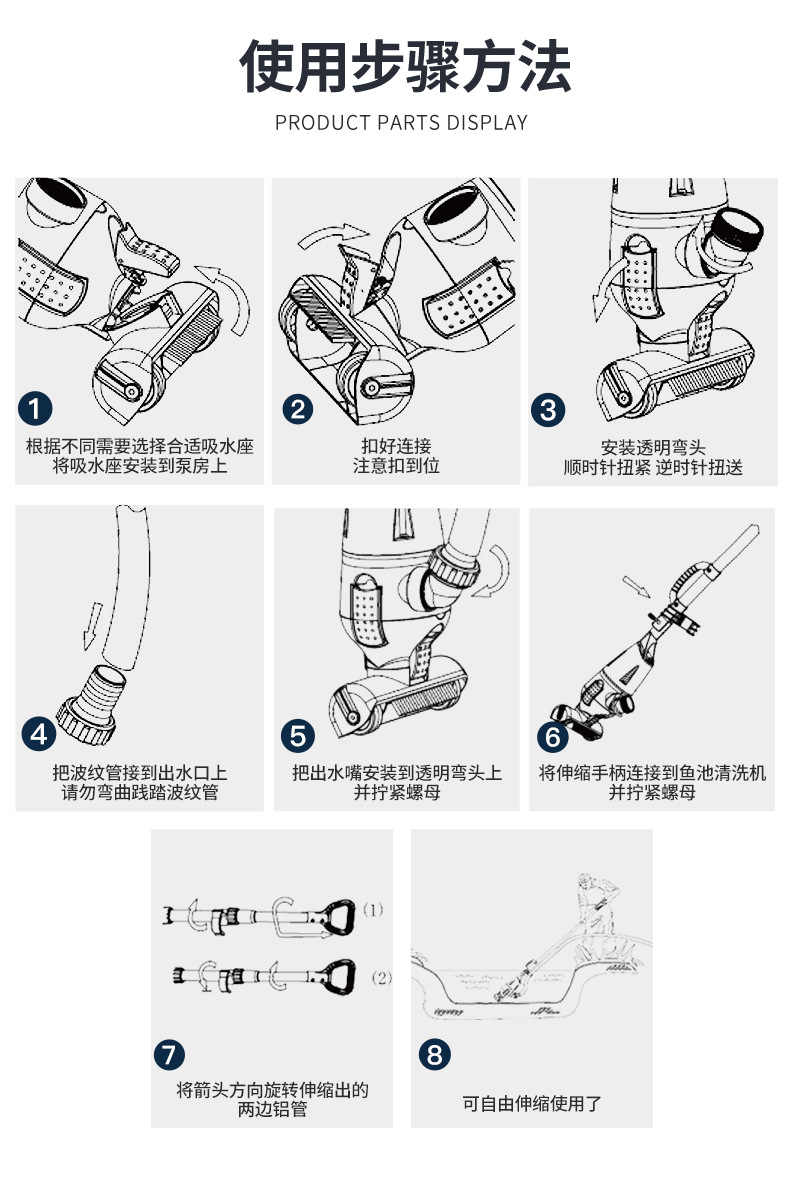 使用步骤方法

PRODUCT PARTS DISPLAY

1
根据不同需要选择合适吸水座
将吸水座安装到泵房上

2
扣好连接
注意扣到位

3
安装透明弯头
顺时针扭紧 逆时针扭送

4
把波纹管接到出水口上
请勿弯曲践踏波纹管

5
把出水嘴安装到透明弯头上
并拧紧螺母

6
将伸缩手柄连接到鱼池清洗机
并拧紧螺母

(1)
(2)

7
将箭头方向旋转伸缩出的
两边铝管

8
可自由伸缩使用了