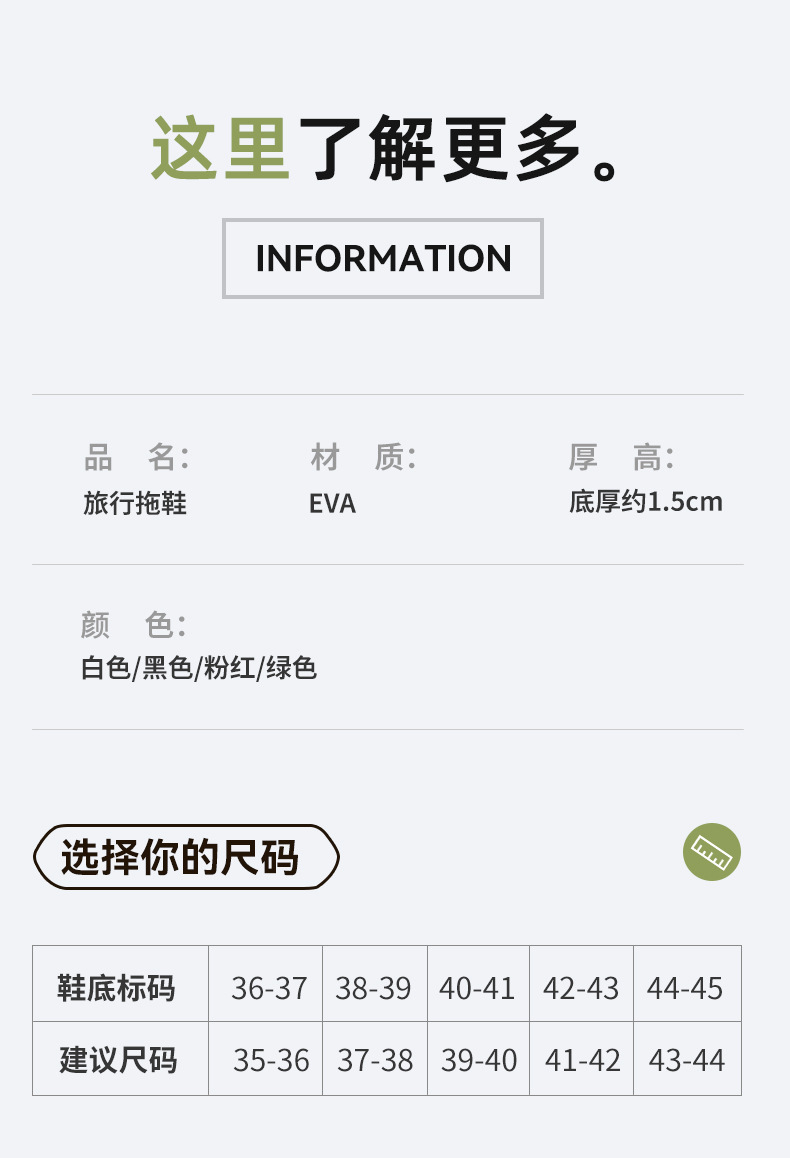 这里了解更多。

INFORMATION

品 名:
旅行拖鞋

材 质:
EVA

厚 高:
底厚约1.5cm

颜 色:
白色/黑色/粉红/绿色

选择你的尺码

| 鞋底标码 | 36-37 | 38-39 | 40-41 | 42-43 | 44-45 |
|---|---|---|---|---|---|
| 建议尺码 | 35-36 | 37-38 | 39-40 | 41-42 | 43-44 |