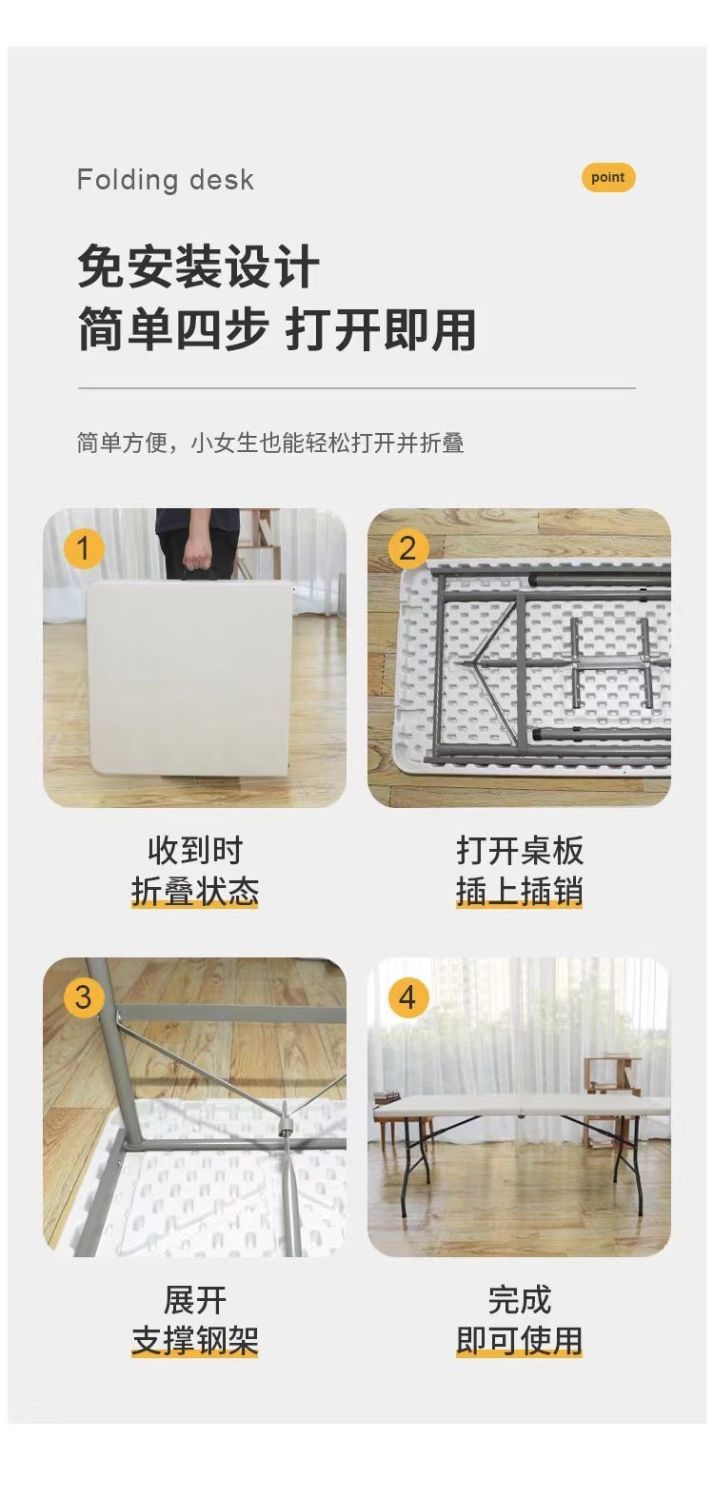 Folding desk

point

免安装设计
简单四步 打开即用

简单方便，小女生也能轻松打开并折叠

1

收到时
折叠状态

2

打开桌板
插上插销

3

展开
支撑钢架

4

完成
即可使用