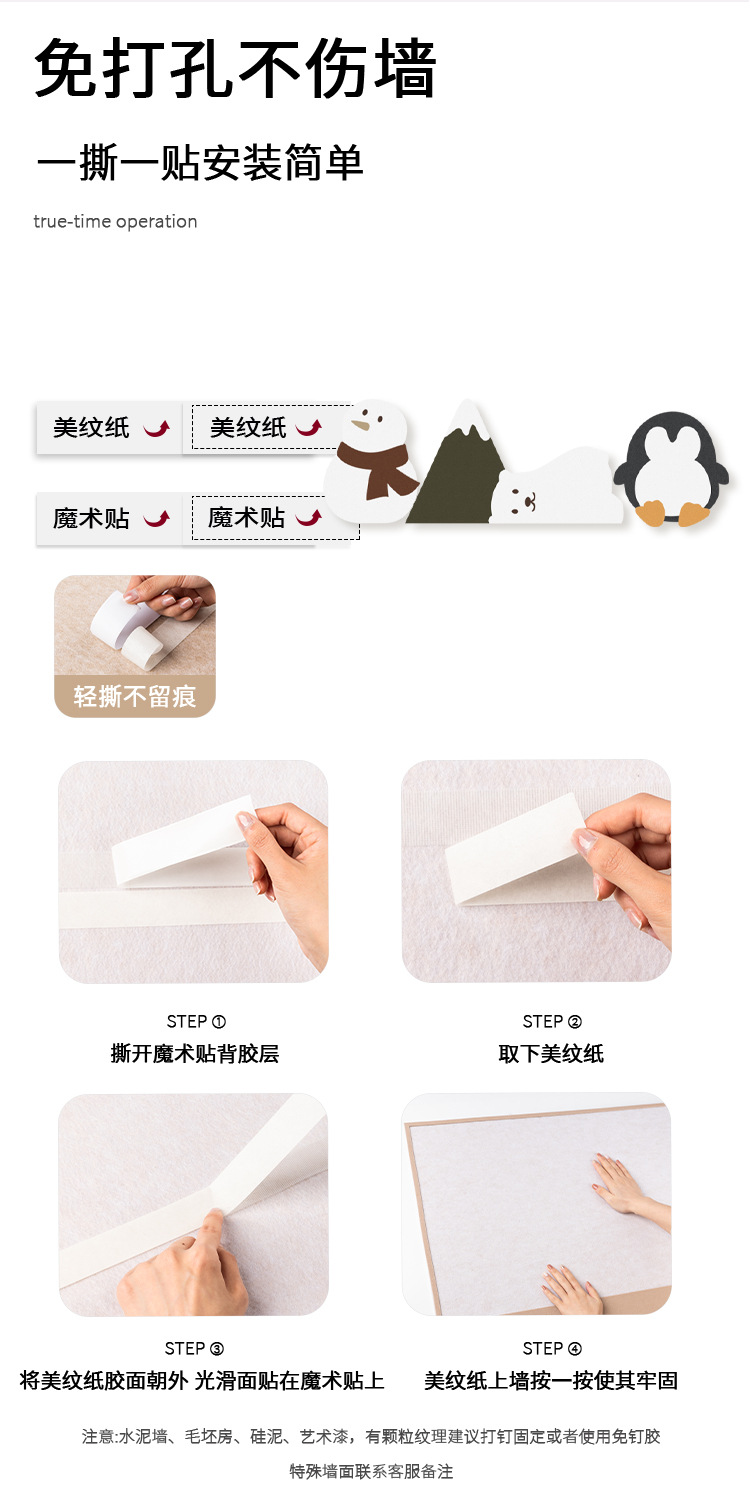 免打孔不伤墙

一撕一贴安装简单

true-time operation

美纹纸　美纹纸

魔术贴　魔术贴

轻撕不留痕

STEP ①
撕开魔术贴背胶层

STEP ②
取下美纹纸

STEP ③
将美纹纸胶面朝外 光滑面贴在魔术贴上

STEP ④
美纹纸上墙按一按使其牢固

注意:水泥墙、毛坯房、硅泥、艺术漆，有颗粒纹理建议打钉固定或者使用免钉胶

特殊墙面联系客服备注