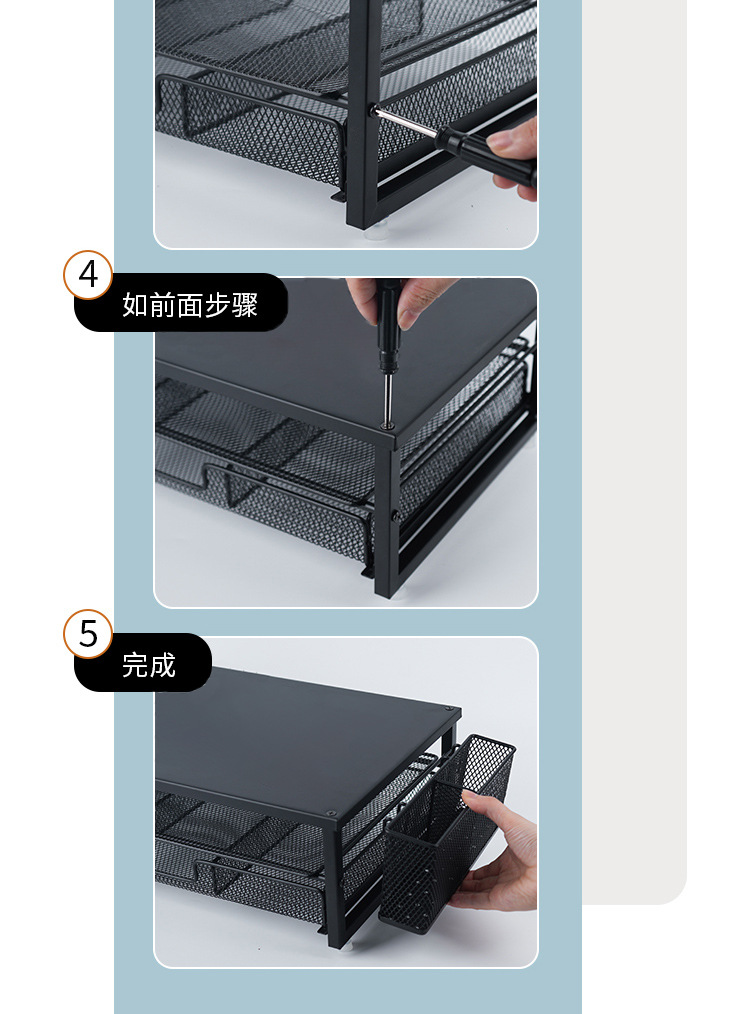 4
如前面步骤

5
完成