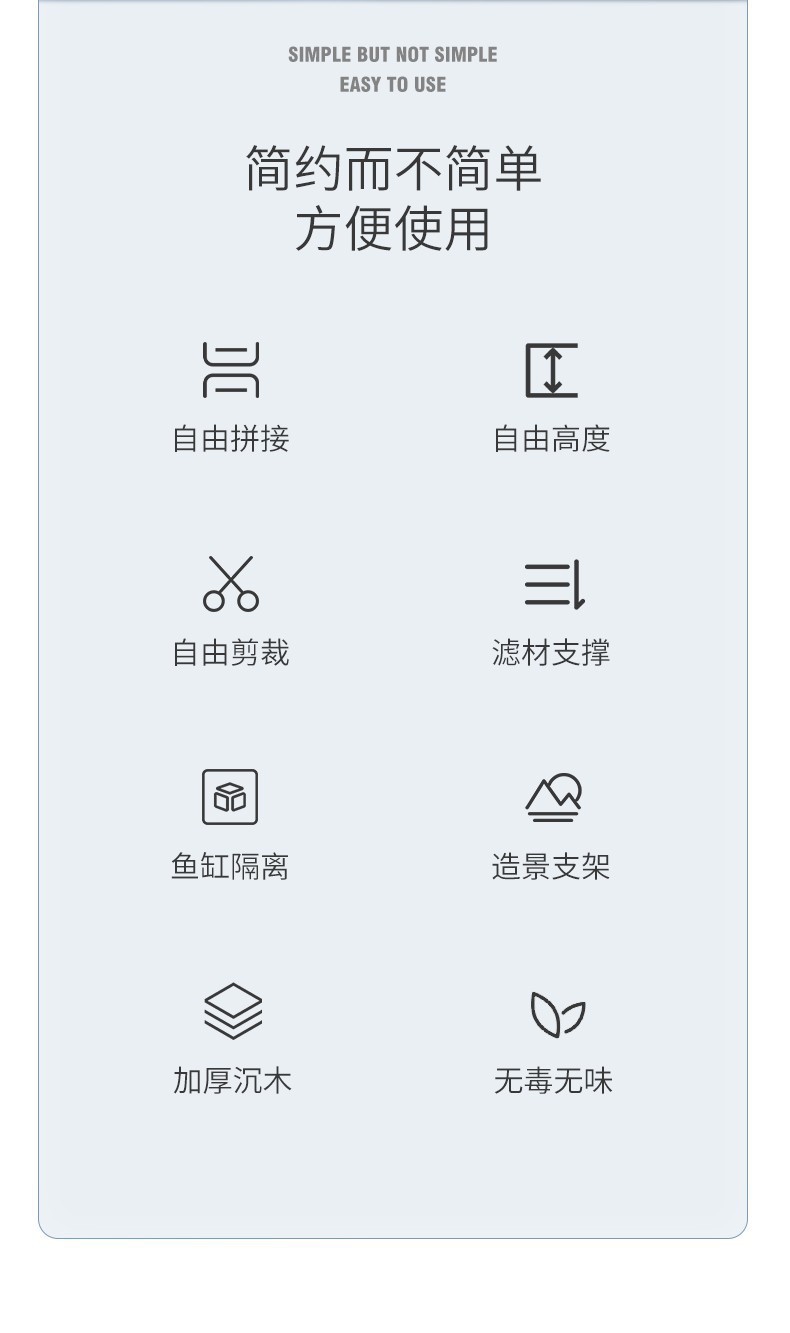 SIMPLE BUT NOT SIMPLE
EASY TO USE

简约而不简单
方便使用

自由拼接

自由高度

自由剪裁

滤材支撑

鱼缸隔离

造景支架

加厚沉木

无毒无味