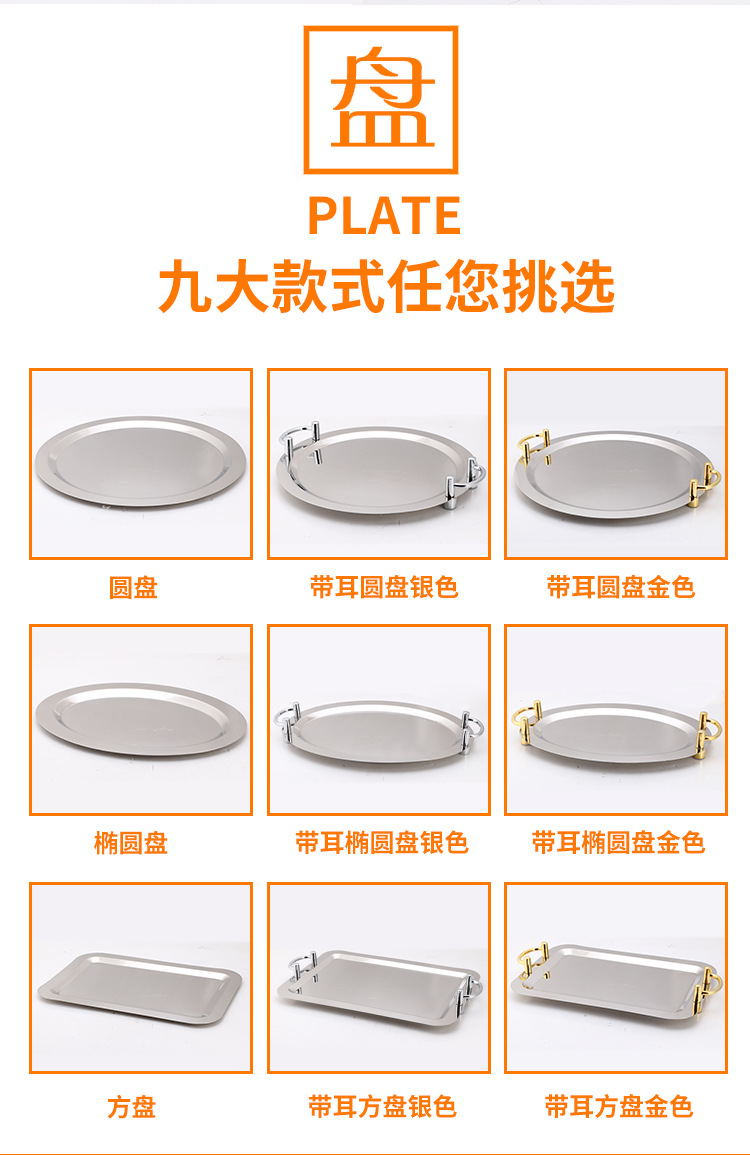 盘

PLATE

九大款式任您挑选

圆盘

带耳圆盘银色

带耳圆盘金色

椭圆盘

带耳椭圆盘银色

带耳椭圆盘金色

方盘

带耳方盘银色

带耳方盘金色