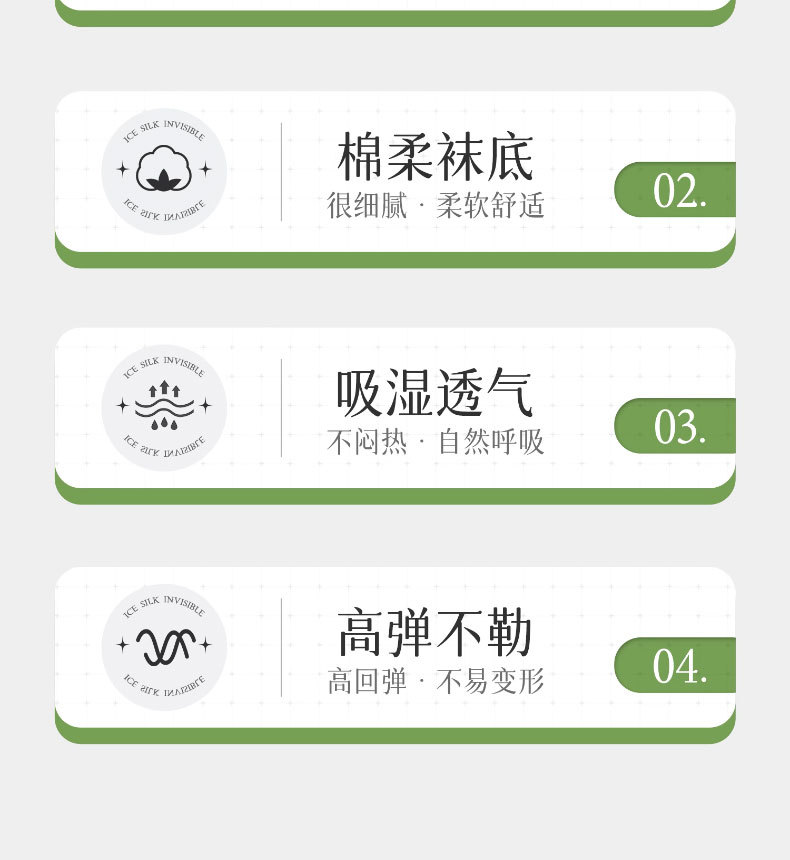 ICE SILK INVISIBLE
ICE SILK INVISIBLE

棉柔袜底
很细腻 · 柔软舒适

02.

ICE SILK INVISIBLE
ICE SILK INVISIBLE

吸湿透气
不闷热 · 自然呼吸

03.

ICE SILK INVISIBLE
ICE SILK INVISIBLE

高弹不勒
高回弹 · 不易变形

04.