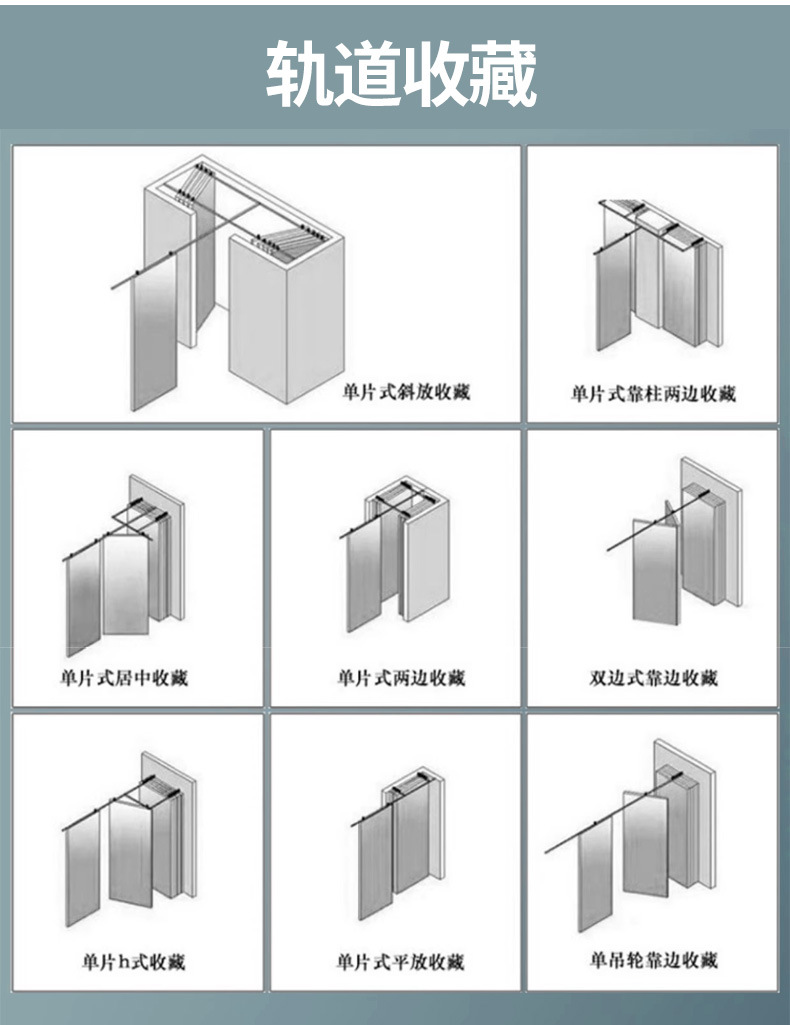 轨道收藏

单片式斜放收藏

单片式靠柱两边收藏

单片式居中收藏

单片式两边收藏

双边式靠边收藏

单片h式收藏

单片式平放收藏

单吊轮靠边收藏