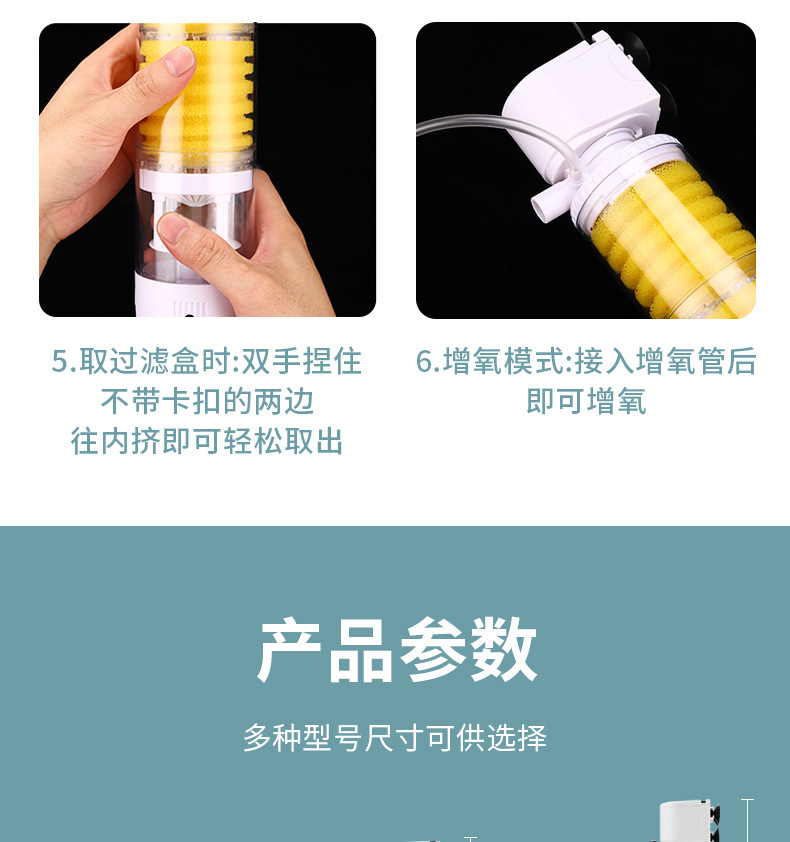 5.取过滤盒时:双手捏住不带卡扣的两边往内挤即可轻松取出

6.增氧模式:接入增氧管后即可增氧

产品参数

多种型号尺寸可供选择