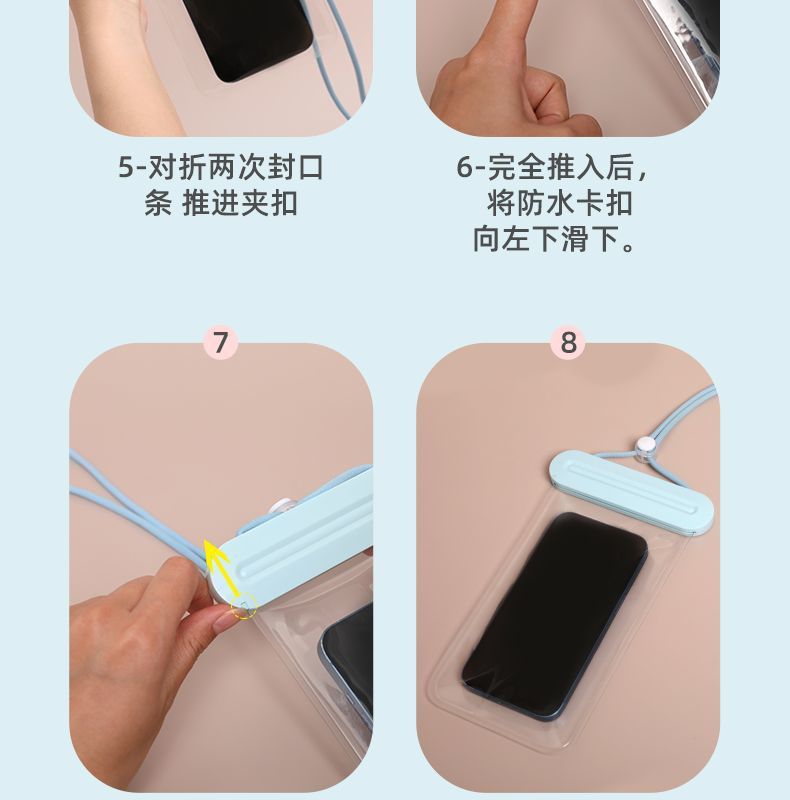 5-对折两次封口条 推进夹扣

6-完全推入后，将防水卡扣向左下滑下。

7

8