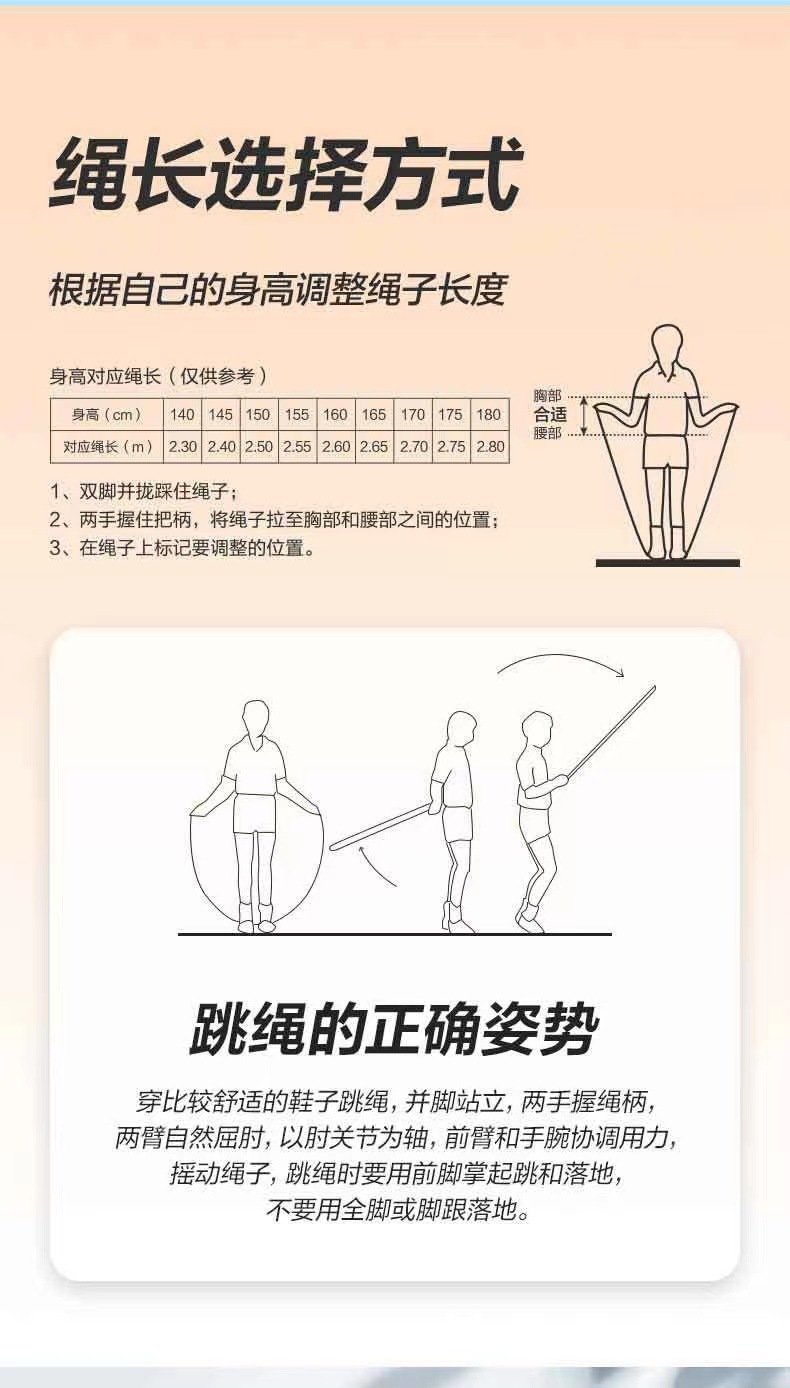 绳长选择方式

根据自己的身高调整绳子长度

身高对应绳长（仅供参考）

| 身高（cm） | 140 | 145 | 150 | 155 | 160 | 165 | 170 | 175 | 180 |
|---|---|---|---|---|---|---|---|---|---|
| 对应绳长（m） | 2.30 | 2.40 | 2.50 | 2.55 | 2.60 | 2.65 | 2.70 | 2.75 | 2.80 |

1、双脚并拢踩住绳子；
2、两手握住把柄，将绳子拉至胸部和腰部之间的位置；
3、在绳子上标记要调整的位置。

胸部
合适
腰部

跳绳的正确姿势

穿比较舒适的鞋子跳绳，并脚站立，两手握绳柄，两臂自然屈肘，以肘关节为轴，前臂和手腕协调用力，摇动绳子，跳绳时要用前脚掌起跳和落地，不要用全脚或脚跟落地。