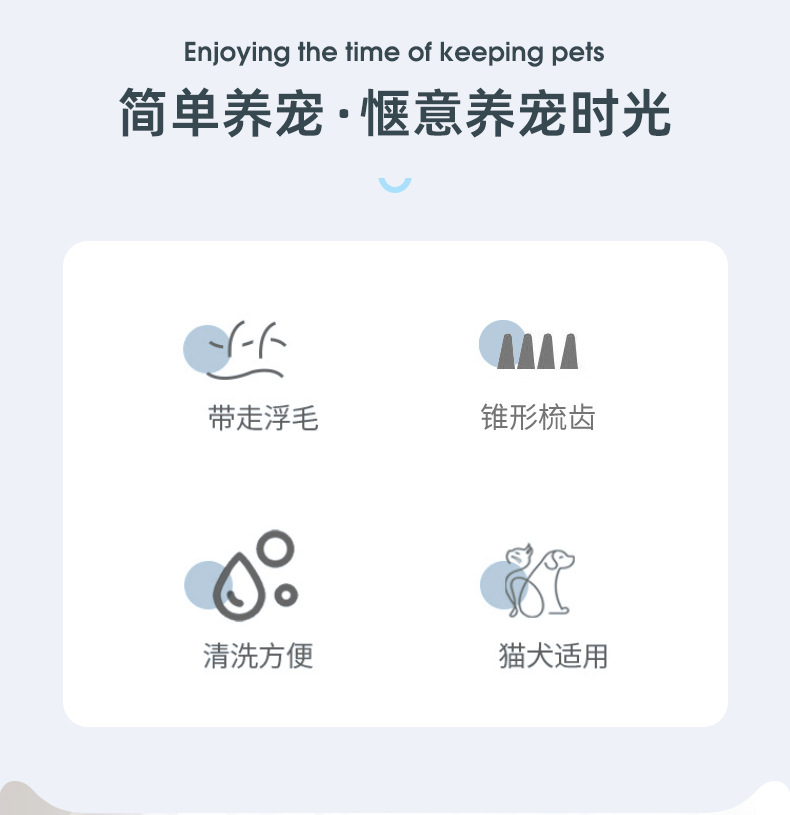 Enjoying the time of keeping pets

简单养宠·惬意养宠时光

带走浮毛

锥形梳齿

清洗方便

猫犬适用