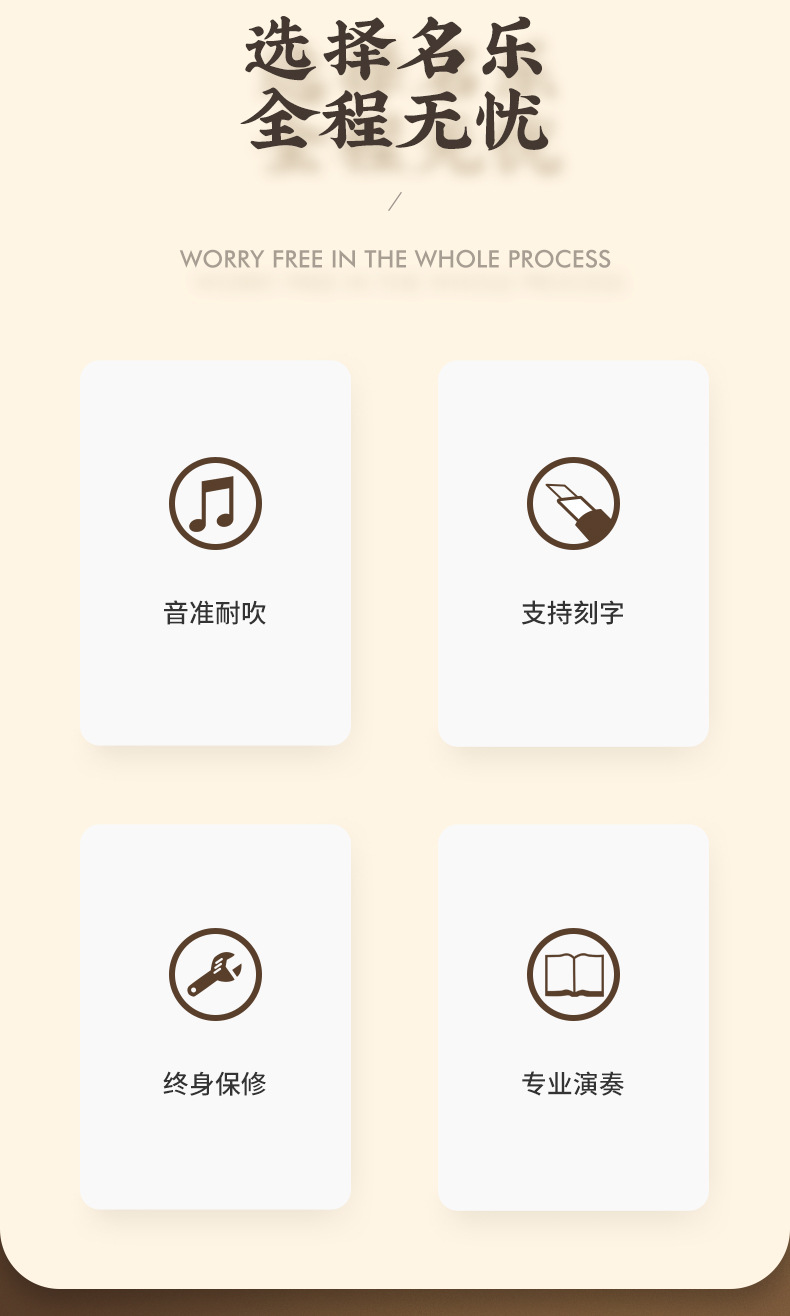 选择名乐
全程无忧

/

WORRY FREE IN THE WHOLE PROCESS

音准耐吹

支持刻字

终身保修

专业演奏