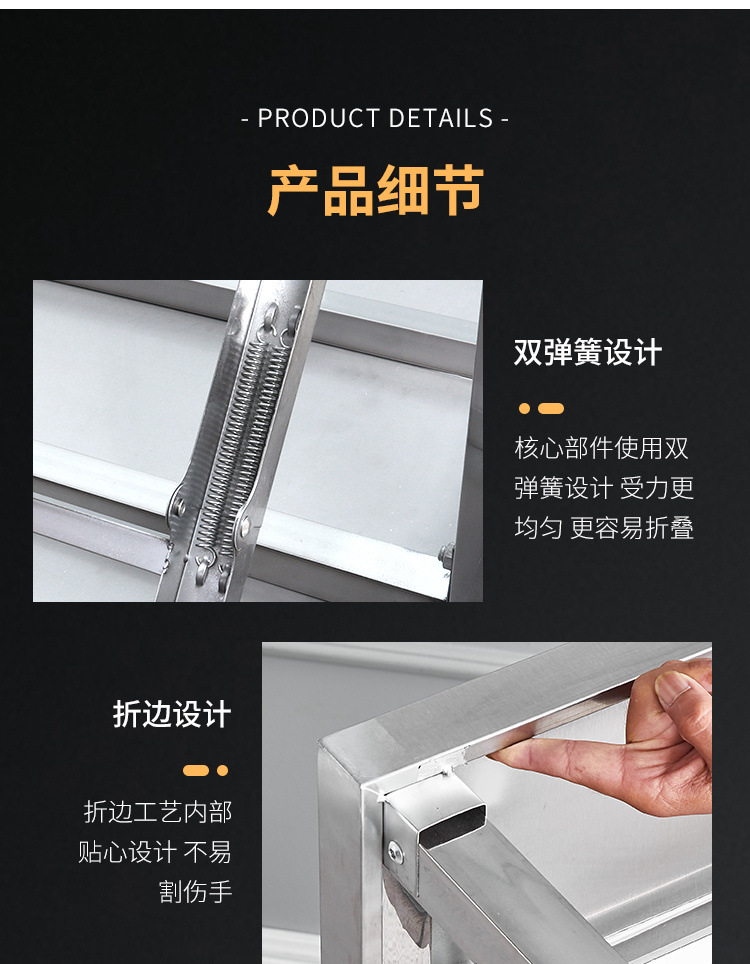 - PRODUCT DETAILS -

产品细节

双弹簧设计

核心部件使用双弹簧设计 受力更均匀 更容易折叠

折边设计

折边工艺内部贴心设计 不易割伤手