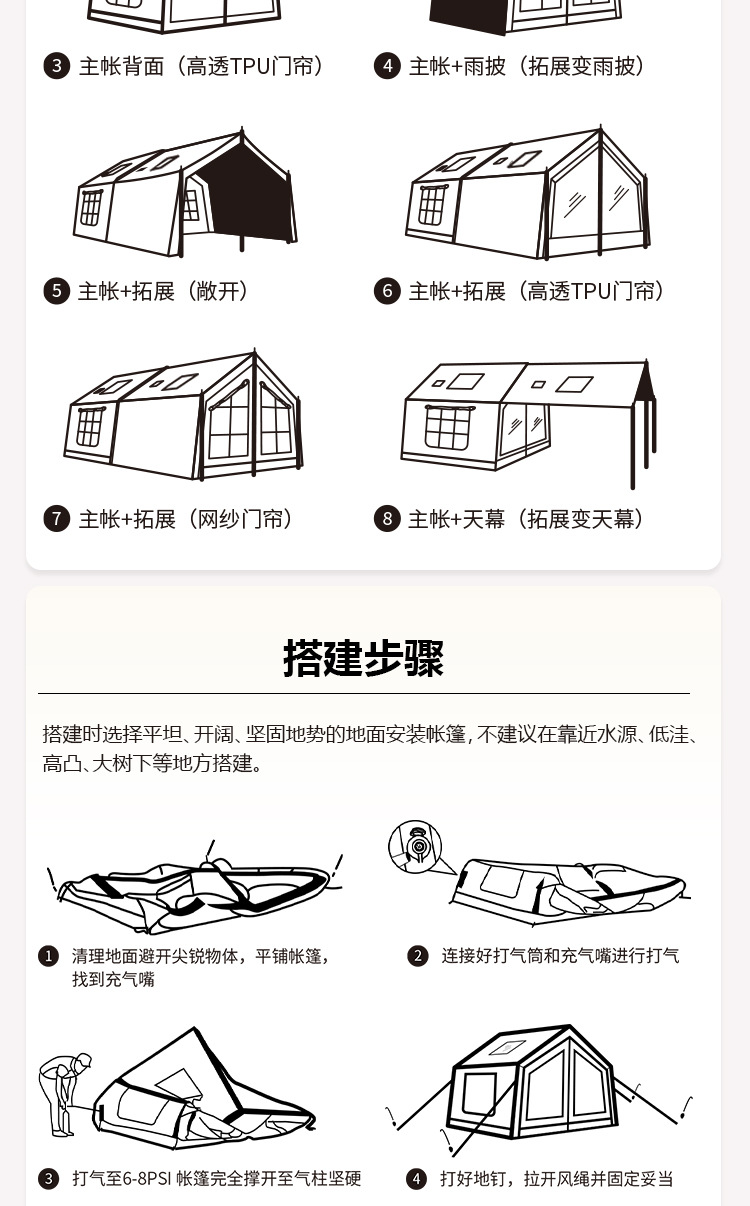 3 主帐背面（高透TPU门帘）

4 主帐+雨披（拓展变雨披）

5 主帐+拓展（敞开）

6 主帐+拓展（高透TPU门帘）

7 主帐+拓展（网纱门帘）

8 主帐+天幕（拓展变天幕）

搭建步骤

搭建时选择平坦、开阔、坚固地势的地面安装帐篷，不建议在靠近水源、低洼、高凸、大树下等地方搭建。

1 清理地面避开尖锐物体，平铺帐篷，找到充气嘴

2 连接好打气筒和充气嘴进行打气

3 打气至6-8PSI 帐篷完全撑开至气柱坚硬

4 打好地钉，拉开风绳并固定妥当