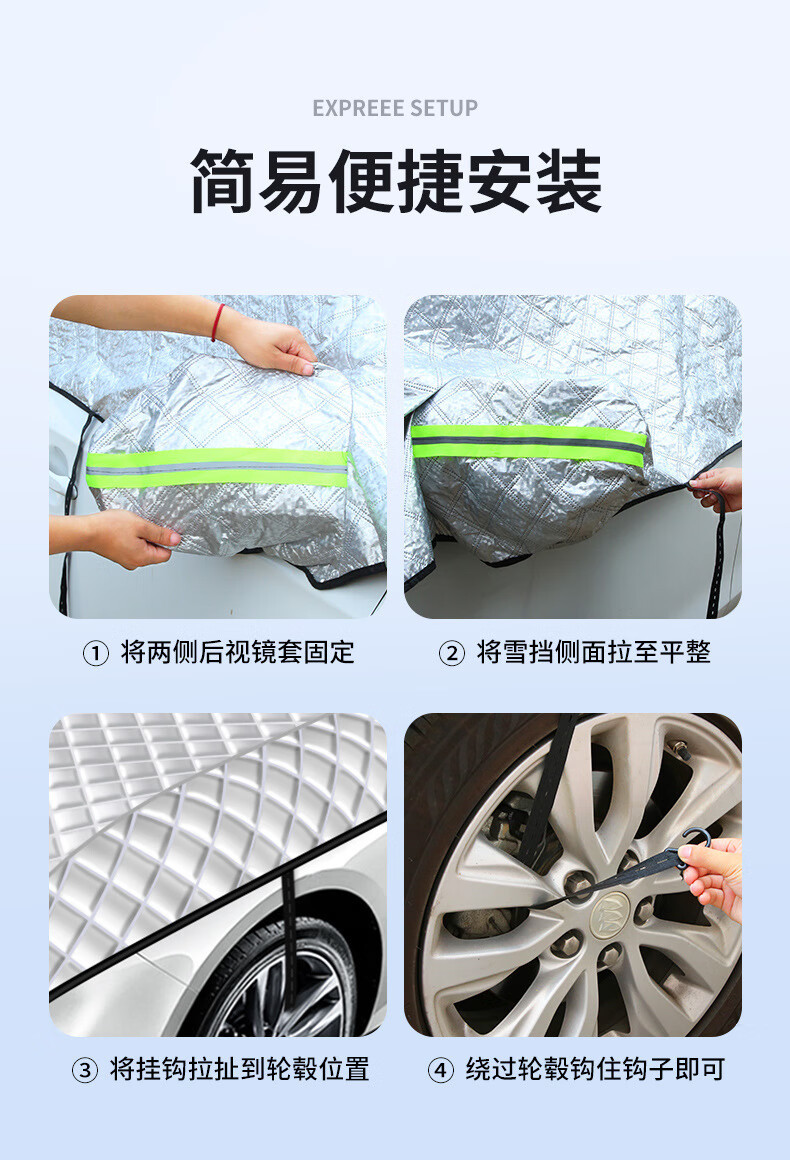 EXPREEE SETUP

简易便捷安装

① 将两侧后视镜套固定

② 将雪挡侧面拉至平整

③ 将挂钩拉扯到轮毂位置

④ 绕过轮毂钩住钩子即可