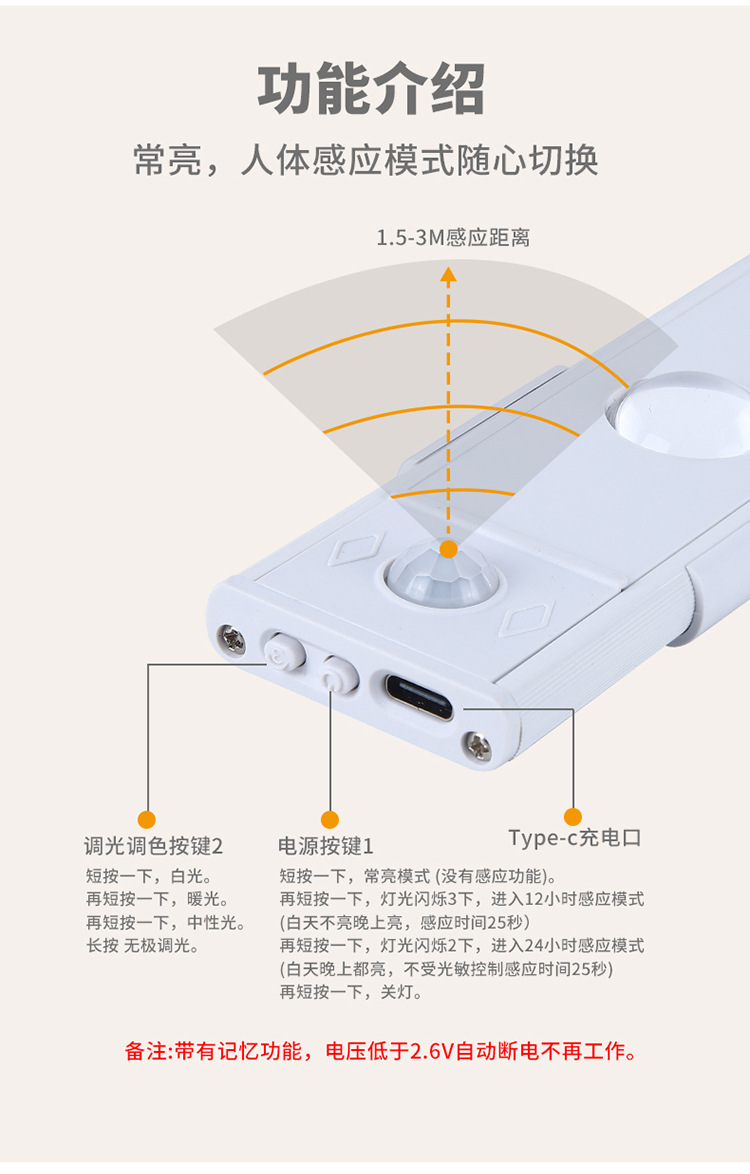 功能介绍

常亮，人体感应模式随心切换

1.5-3M感应距离

调光调色按键2

短按一下，白光。
再短按一下，暖光。
再短按一下，中性光。
长按 无极调光。

电源按键1

短按一下，常亮模式 (没有感应功能)。
再短按一下，灯光闪烁3下，进入12小时感应模式 (白天不亮晚上亮，感应时间25秒)
再短按一下，灯光闪烁2下，进入24小时感应模式 (白天晚上都亮，不受光敏控制感应时间25秒)
再短按一下，关灯。

Type-c充电口

备注:带有记忆功能，电压低于2.6V自动断电不再工作。