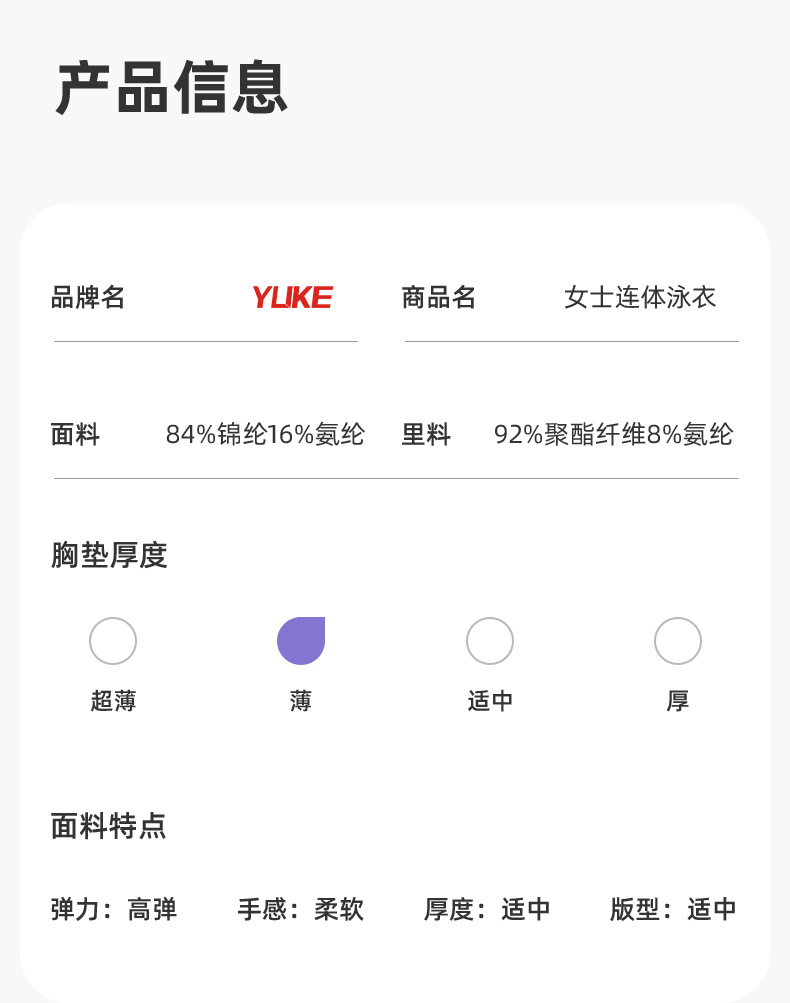 产品信息

品牌名 YUKE

商品名 女士连体泳衣

面料 84%锦纶16%氨纶

里料 92%聚酯纤维8%氨纶

胸垫厚度

超薄 薄 适中 厚

面料特点

弹力：高弹 手感：柔软 厚度：适中 版型：适中