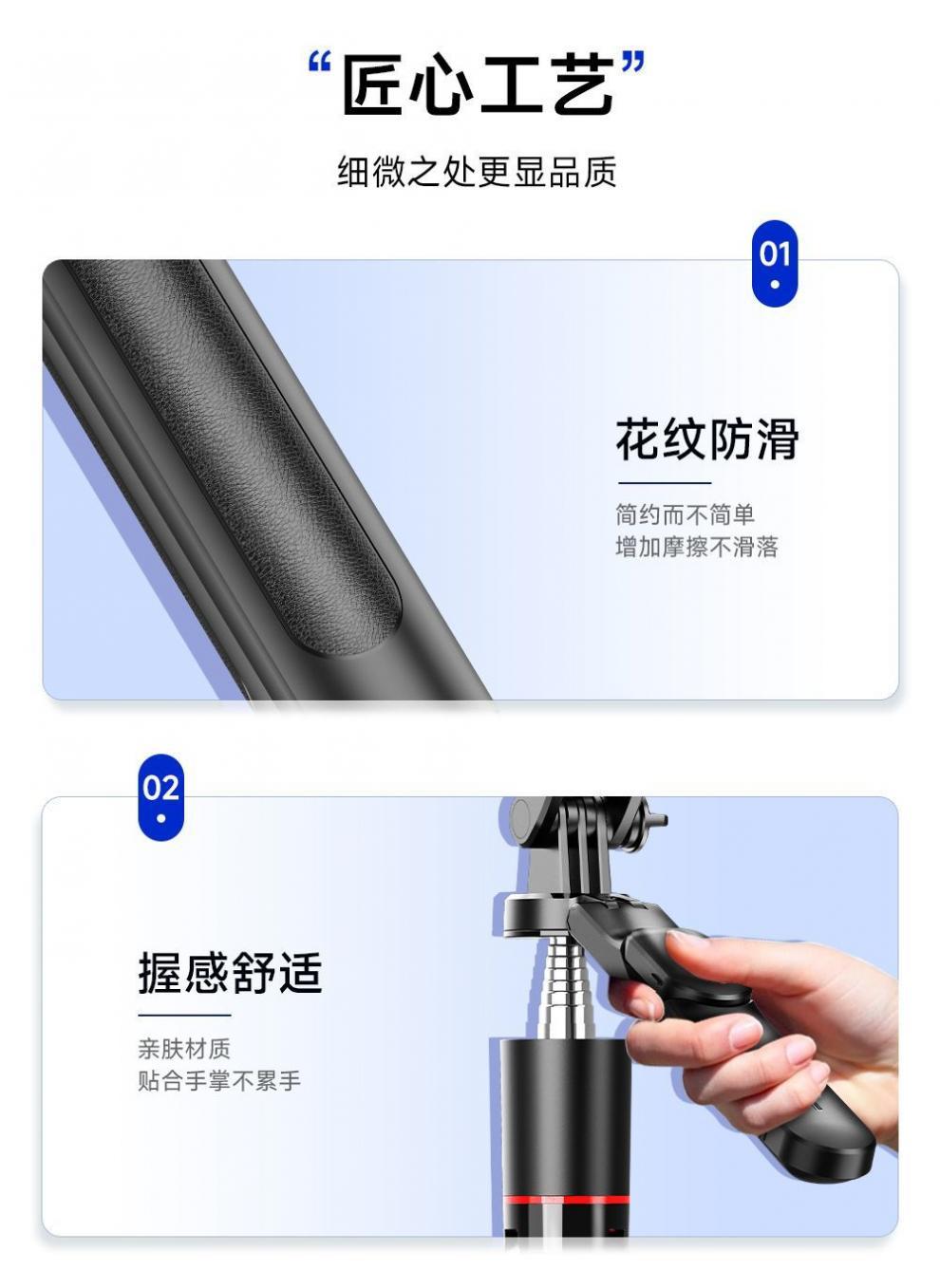 “匠心工艺”

细微之处更显品质

01

花纹防滑

简约而不简单
增加摩擦不滑落

02

握感舒适

亲肤材质
贴合手掌不累手