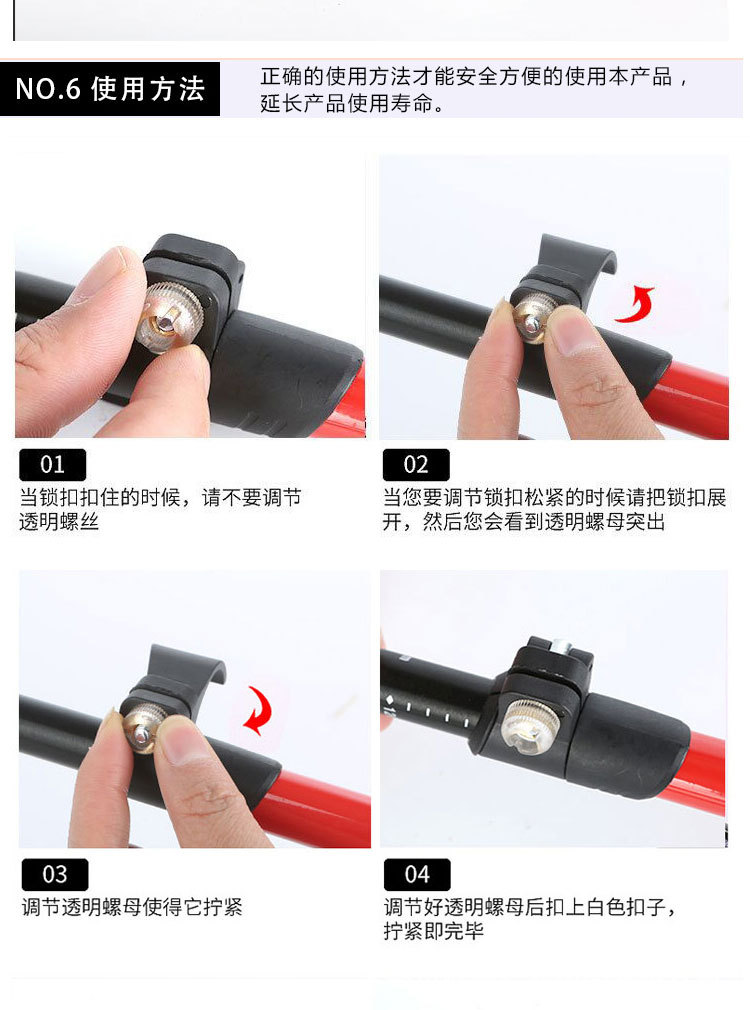 NO.6 使用方法

正确的使用方法才能安全方便的使用本产品，延长产品使用寿命。

01

当锁扣扣住的时候，请不要调节透明螺丝

02

当您要调节锁扣松紧的时候请把锁扣展开，然后您会看到透明螺母突出

03

调节透明螺母使得它拧紧

04

调节好透明螺母后扣上白色扣子，拧紧即完毕