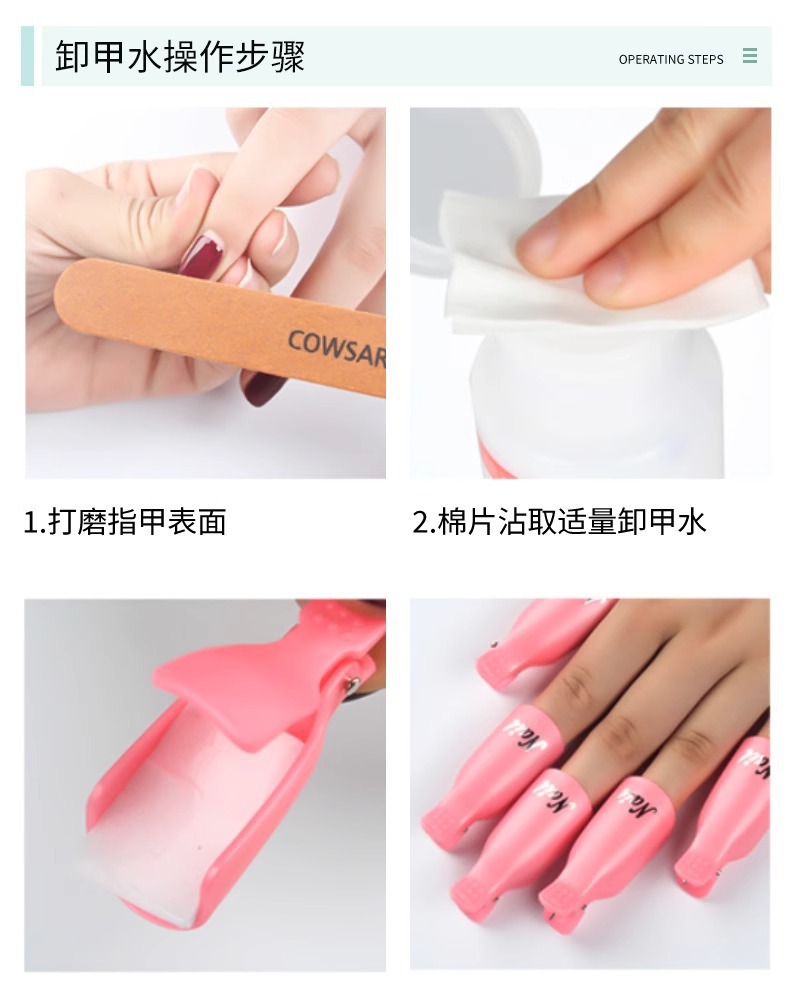 卸甲水操作步骤

OPERATING STEPS

COWSAR

1.打磨指甲表面

2.棉片沾取适量卸甲水

Nail

Nail

Nail

Nail