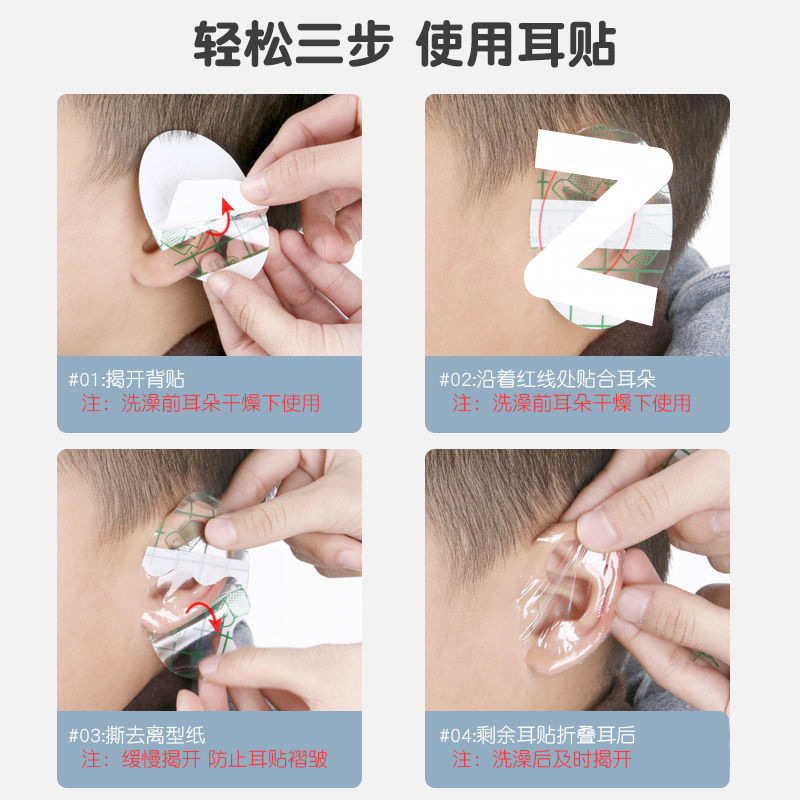 轻松三步 使用耳贴

#01:揭开背贴
注：洗澡前耳朵干燥下使用

#02:沿着红线处贴合耳朵
注：洗澡前耳朵干燥下使用

#03:撕去离型纸
注：缓慢揭开 防止耳贴褶皱

#04:剩余耳贴折叠耳后
注：洗澡后及时揭开