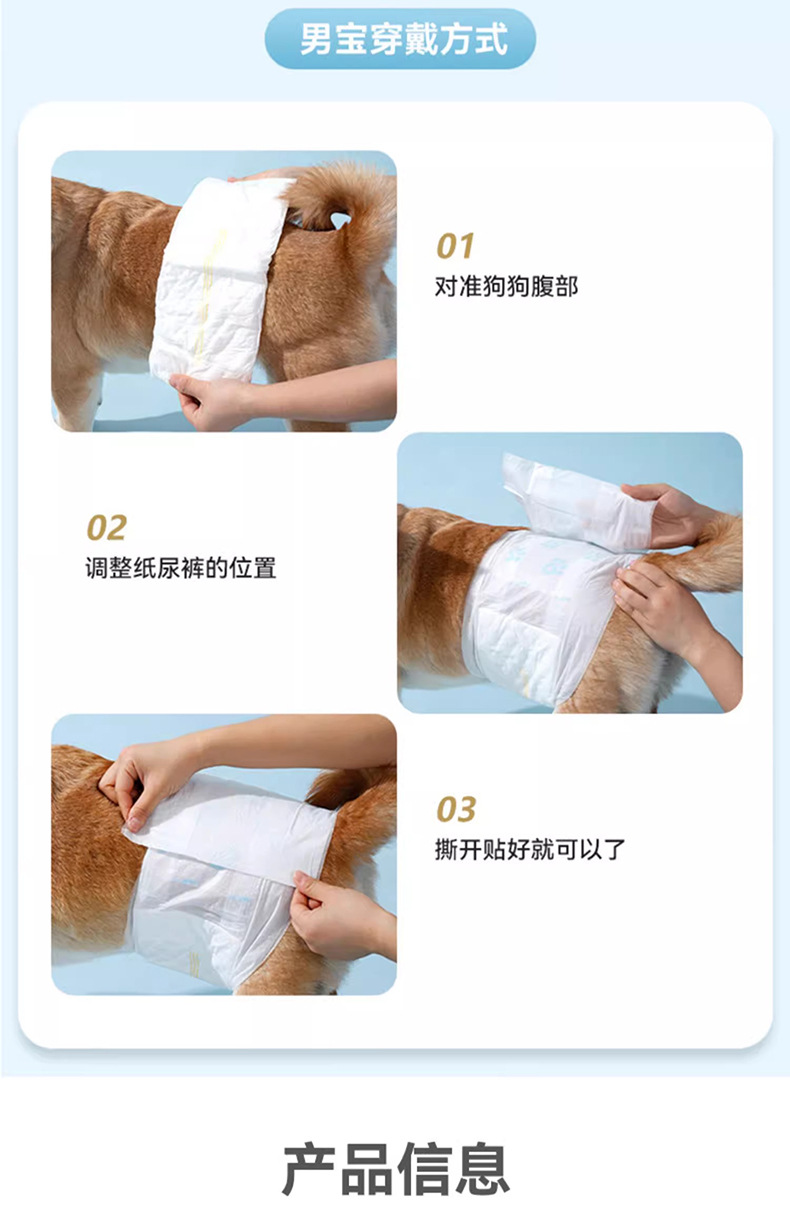 男宝穿戴方式

01
对准狗狗腹部

02
调整纸尿裤的位置

03
撕开贴好就可以了

产品信息