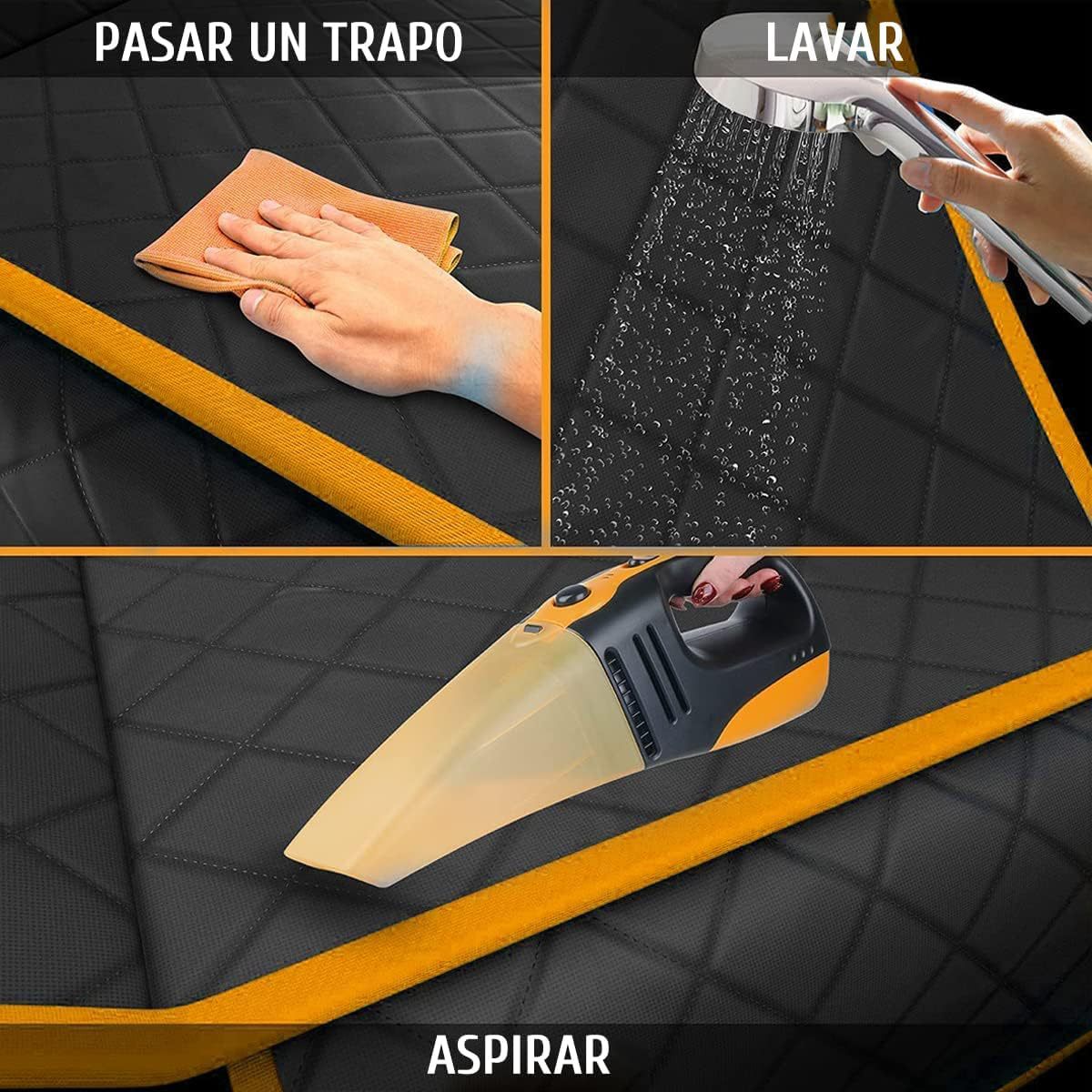 PASAR UN TRAPO

LAVAR

ASPIRAR