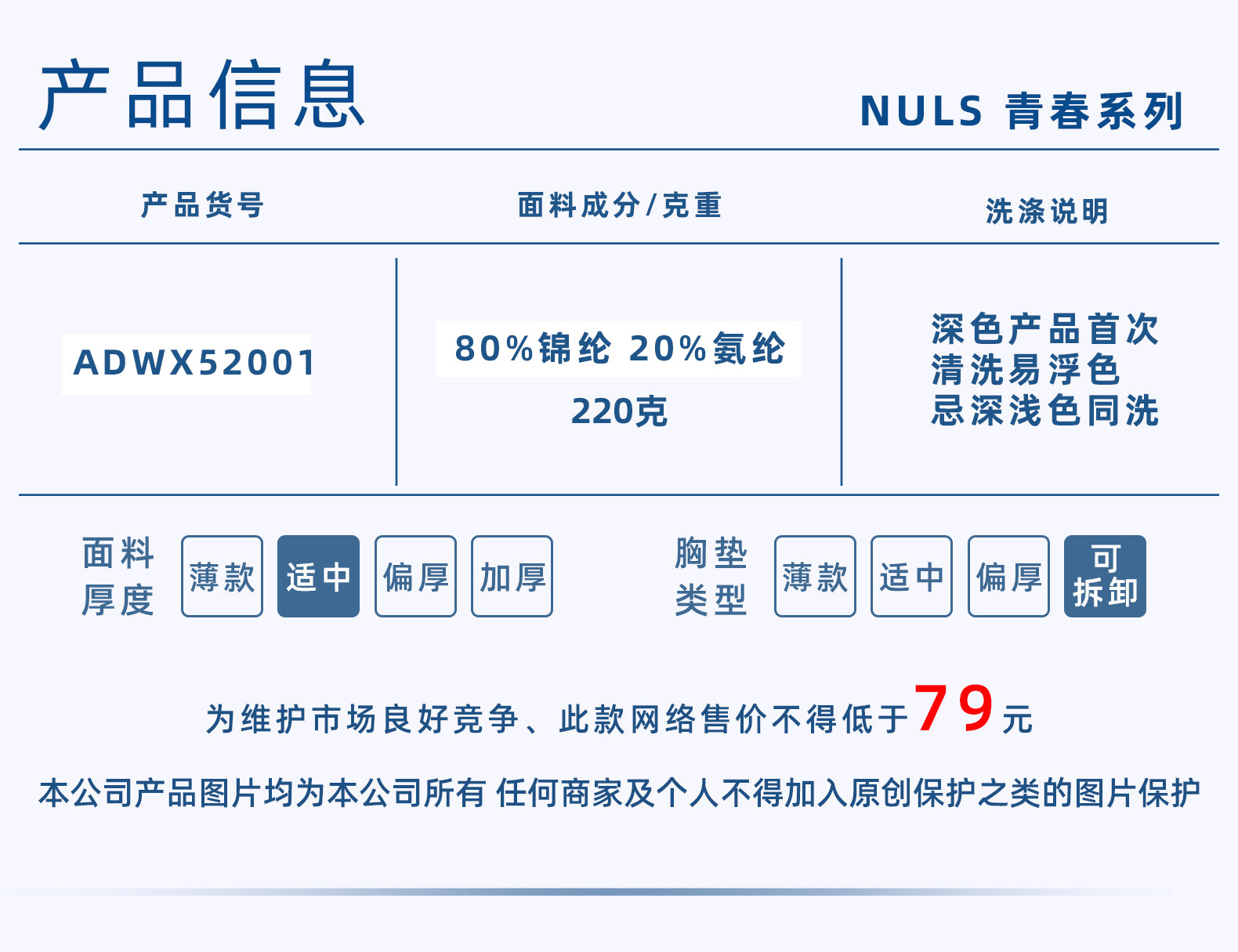 产品信息

NULS 青春系列

| 产品货号 | 面料成分/克重 | 洗涤说明 |
|---|---|---|
| ADWX52001 | 80%锦纶 20%氨纶 220克 | 深色产品首次清洗易浮色忌深浅色同洗 |

面料厚度 薄款 适中 偏厚 加厚

胸垫类型 薄款 适中 偏厚 可拆卸

为维护市场良好竞争、此款网络售价不得低于79元

本公司产品图片均为本公司所有 任何商家及个人不得加入原创保护之类的图片保护