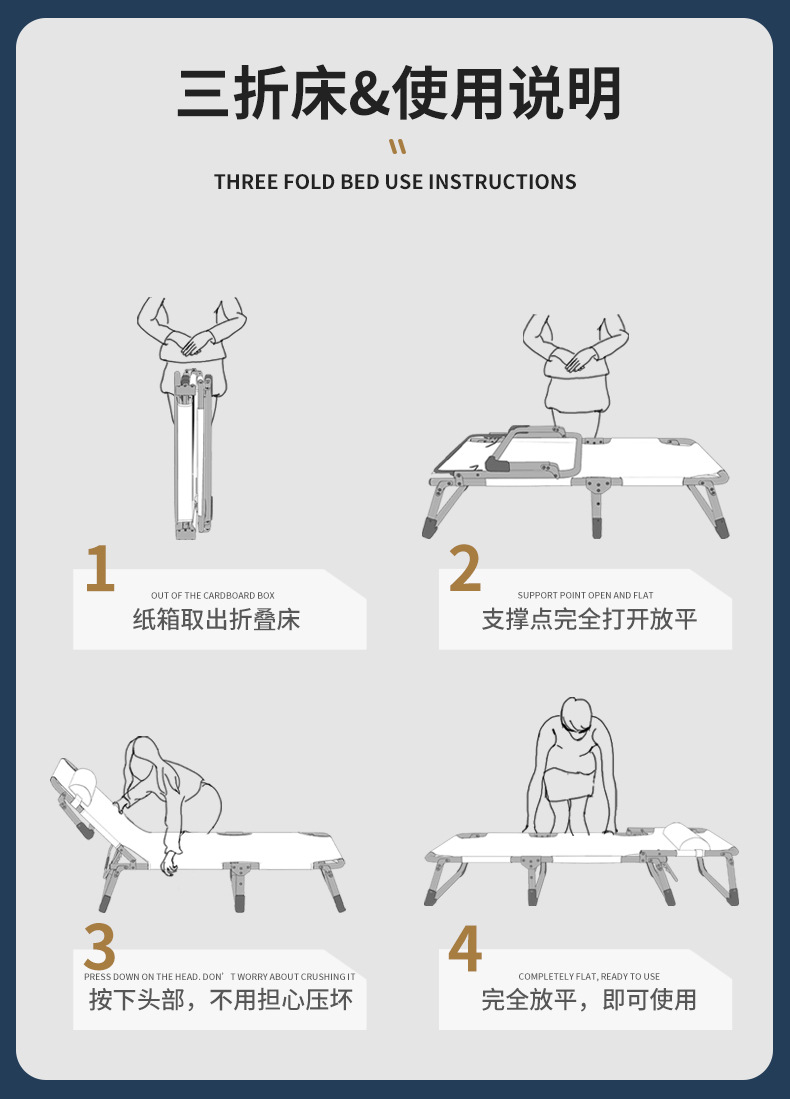 三折床&使用说明

"

THREE FOLD BED USE INSTRUCTIONS

1

OUT OF THE CARDBOARD BOX

纸箱取出折叠床

2

SUPPORT POINT OPEN AND FLAT

支撑点完全打开放平

3

PRESS DOWN ON THE HEAD. DON'T WORRY ABOUT CRUSHING IT

按下头部，不用担心压坏

4

COMPLETELY FLAT, READY TO USE

完全放平，即可使用