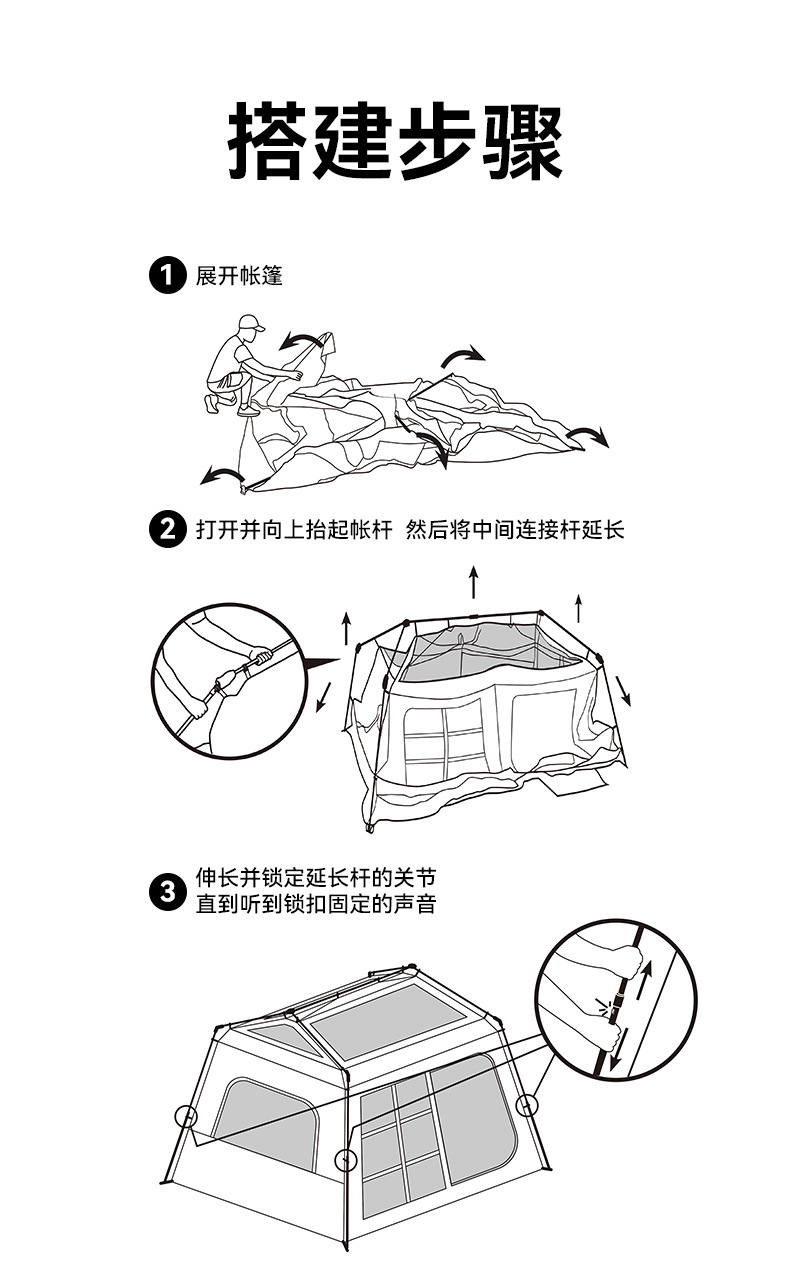 搭建步骤

1 展开帐篷

2 打开并向上抬起帐杆 然后将中间连接杆延长

3 伸长并锁定延长杆的关节
直到听到锁扣固定的声音