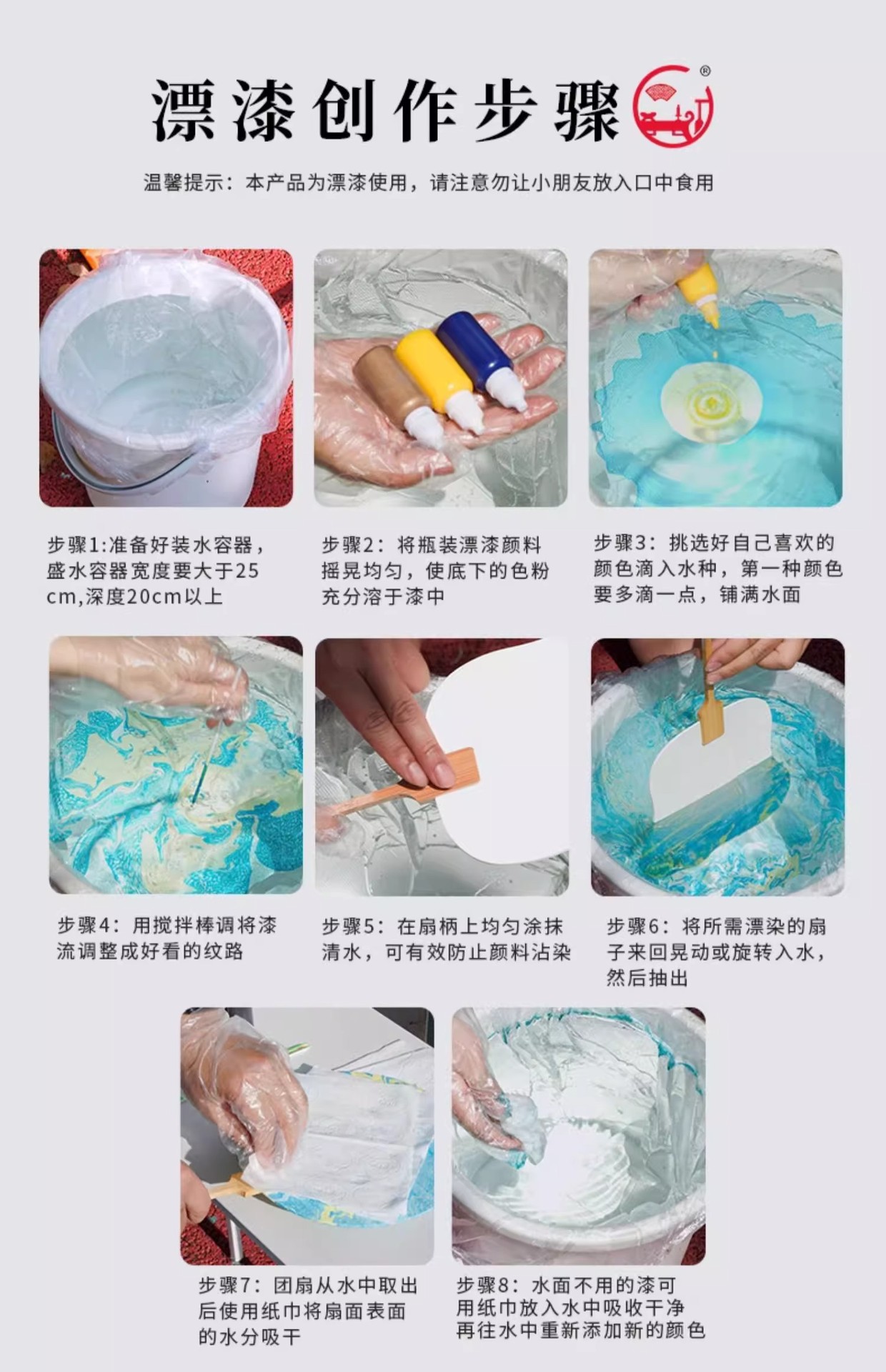 漂漆创作步骤

®

温馨提示：本产品为漂漆使用，请注意勿让小朋友放入口中食用

步骤1:准备好装水容器，盛水容器宽度要大于25cm,深度20cm以上

步骤2：将瓶装漂漆颜料摇晃均匀，使底下的色粉充分溶于漆中

步骤3：挑选好自己喜欢的颜色滴入水种，第一种颜色要多滴一点，铺满水面

步骤4：用搅拌棒调将漆流调整成好看的纹路

步骤5：在扇柄上均匀涂抹清水，可有效防止颜料沾染

步骤6：将所需漂染的扇子来回晃动或旋转入水，然后抽出

步骤7：团扇从水中取出后使用纸巾将扇面表面的水分吸干

步骤8：水面不用的漆可用纸巾放入水中吸收干净再往水中重新添加新的颜色