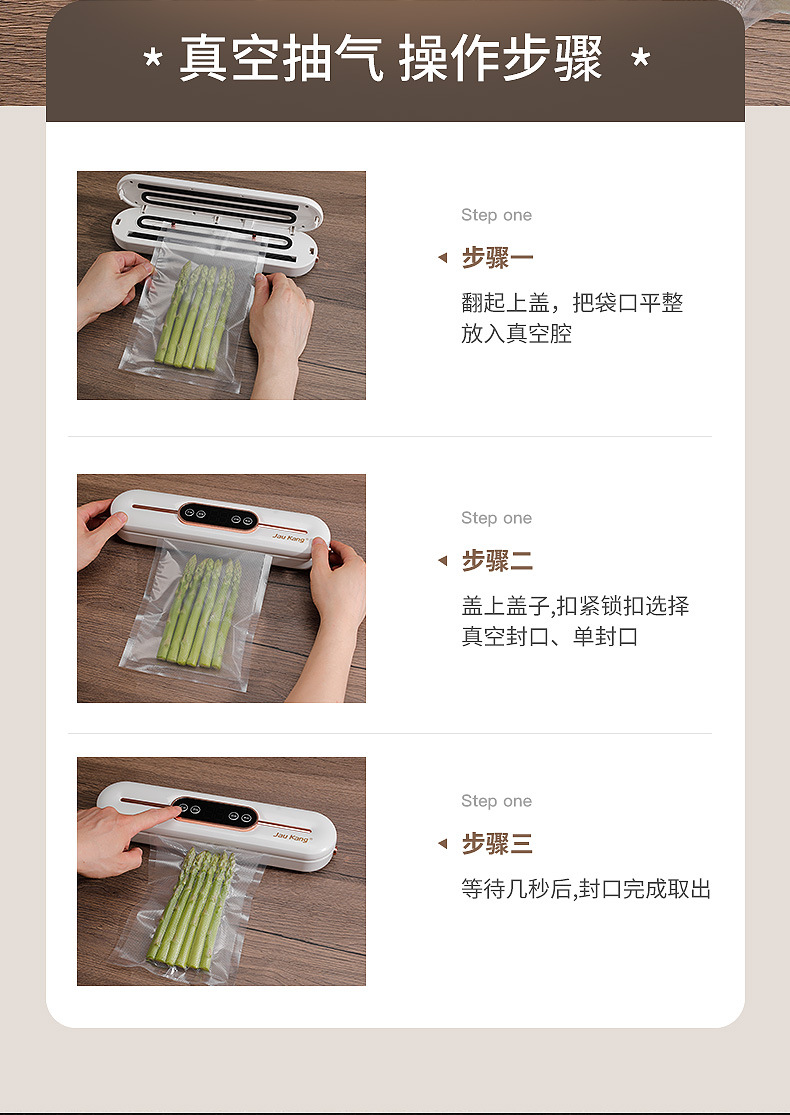 * 真空抽气 操作步骤 *

Step one

步骤一

翻起上盖，把袋口平整放入真空腔

Jau Kang

Step one

步骤二

盖上盖子,扣紧锁扣选择真空封口、单封口

Jau Kang

Step one

步骤三

等待几秒后,封口完成取出