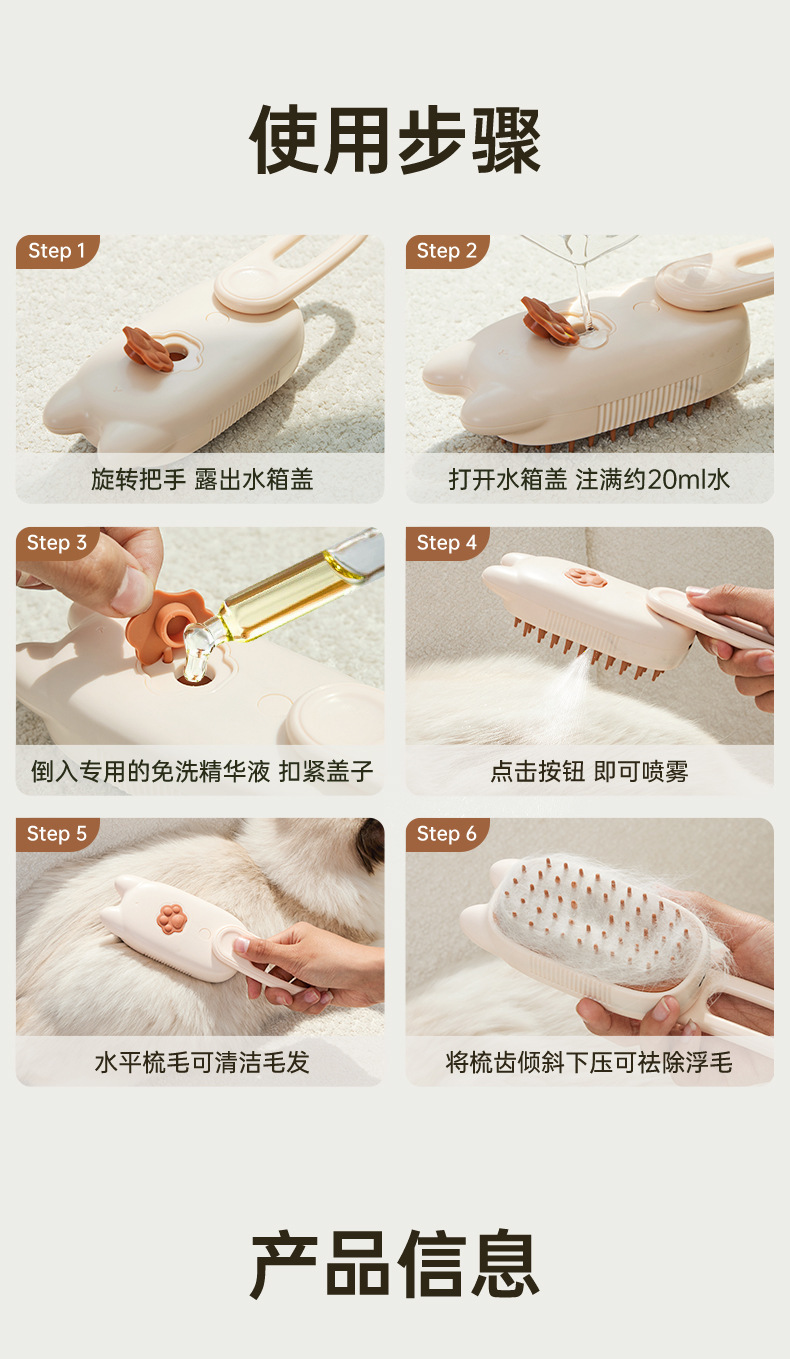 使用步骤

Step 1
旋转把手 露出水箱盖

Step 2
打开水箱盖 注满约20ml水

Step 3
倒入专用的免洗精华液 扣紧盖子

Step 4
点击按钮 即可喷雾

Step 5
水平梳毛可清洁毛发

Step 6
将梳齿倾斜下压可祛除浮毛

产品信息