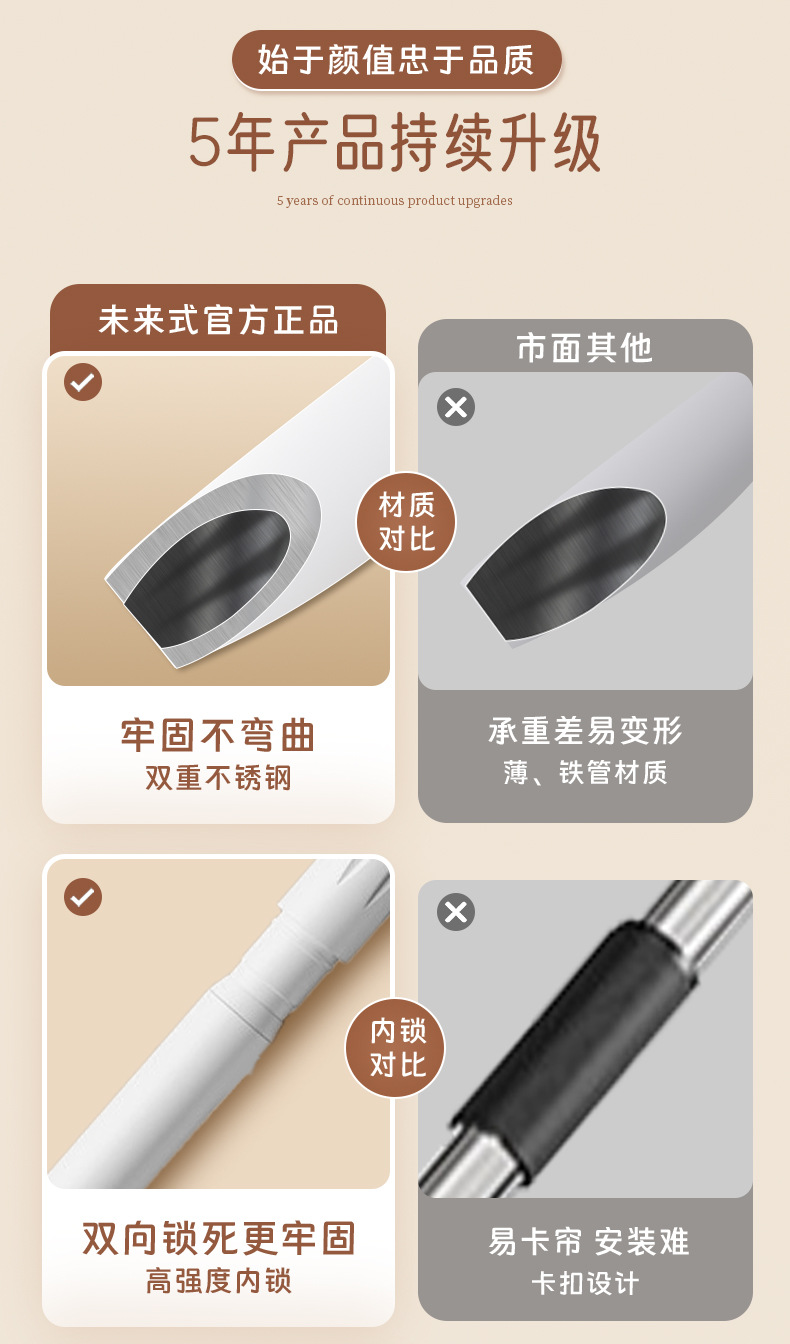 始于颜值忠于品质

5年产品持续升级

5 years of continuous product upgrades

未来式官方正品

市面其他

材质对比

牢固不弯曲
双重不锈钢

承重差易变形
薄、铁管材质

内锁对比

双向锁死更牢固
高强度内锁

易卡帘 安装难
卡扣设计