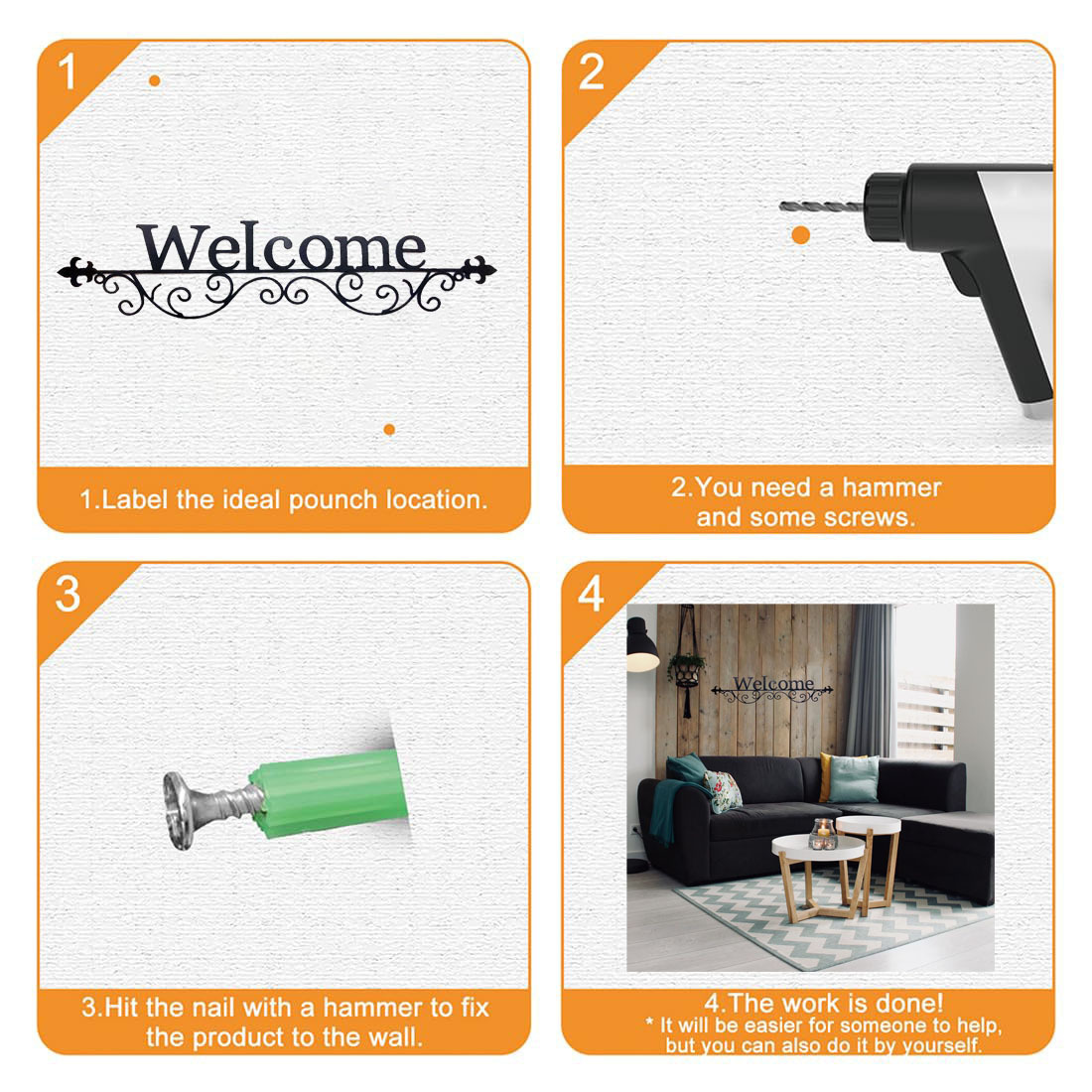 1

Welcome

1.Label the ideal pounch location.

2

2.You need a hammer and some screws.

3

3.Hit the nail with a hammer to fix the product to the wall.

4

Welcome

4.The work is done!
* It will be easier for someone to help, but you can also do it by yourself.