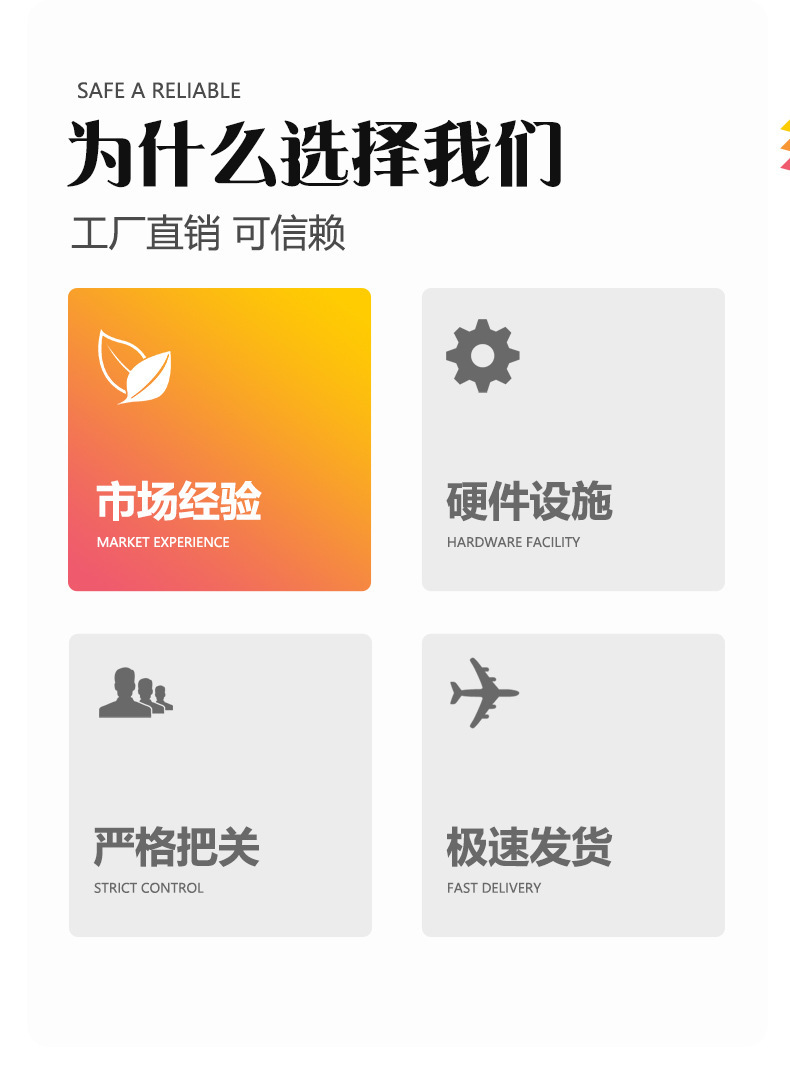 SAFE A RELIABLE

为什么选择我们

工厂直销 可信赖

市场经验

MARKET EXPERIENCE

硬件设施

HARDWARE FACILITY

严格把关

STRICT CONTROL

极速发货

FAST DELIVERY