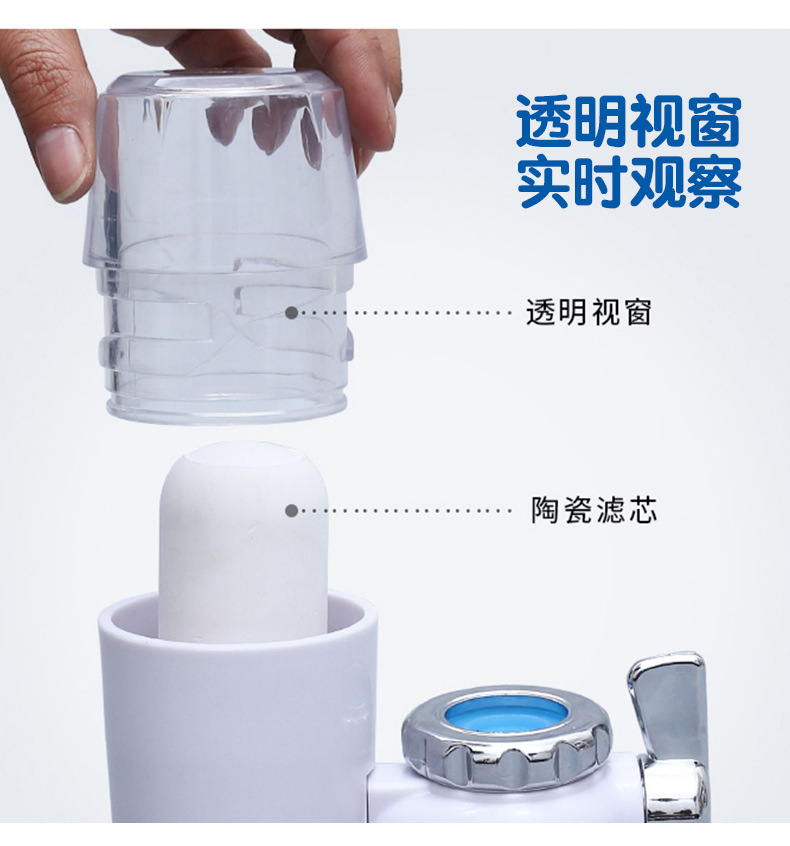 透明视窗
实时观察

透明视窗

陶瓷滤芯