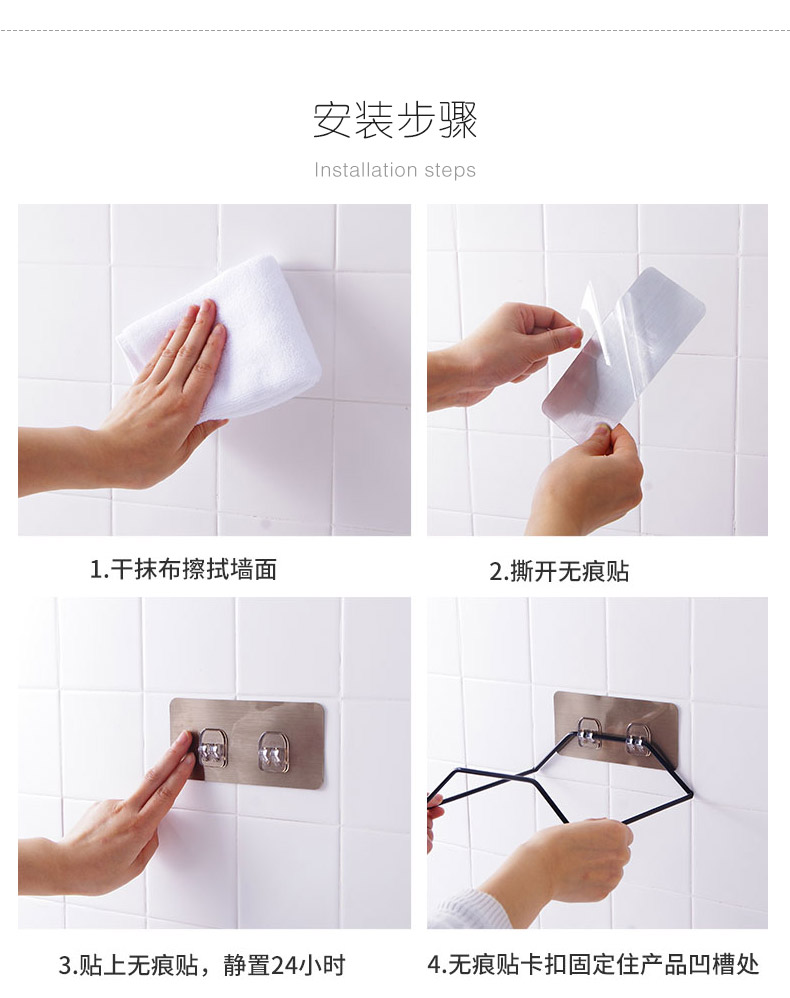 安装步骤

Installation steps

1.干抹布擦拭墙面

2.撕开无痕贴

3.贴上无痕贴，静置24小时

4.无痕贴卡扣固定住产品凹槽处