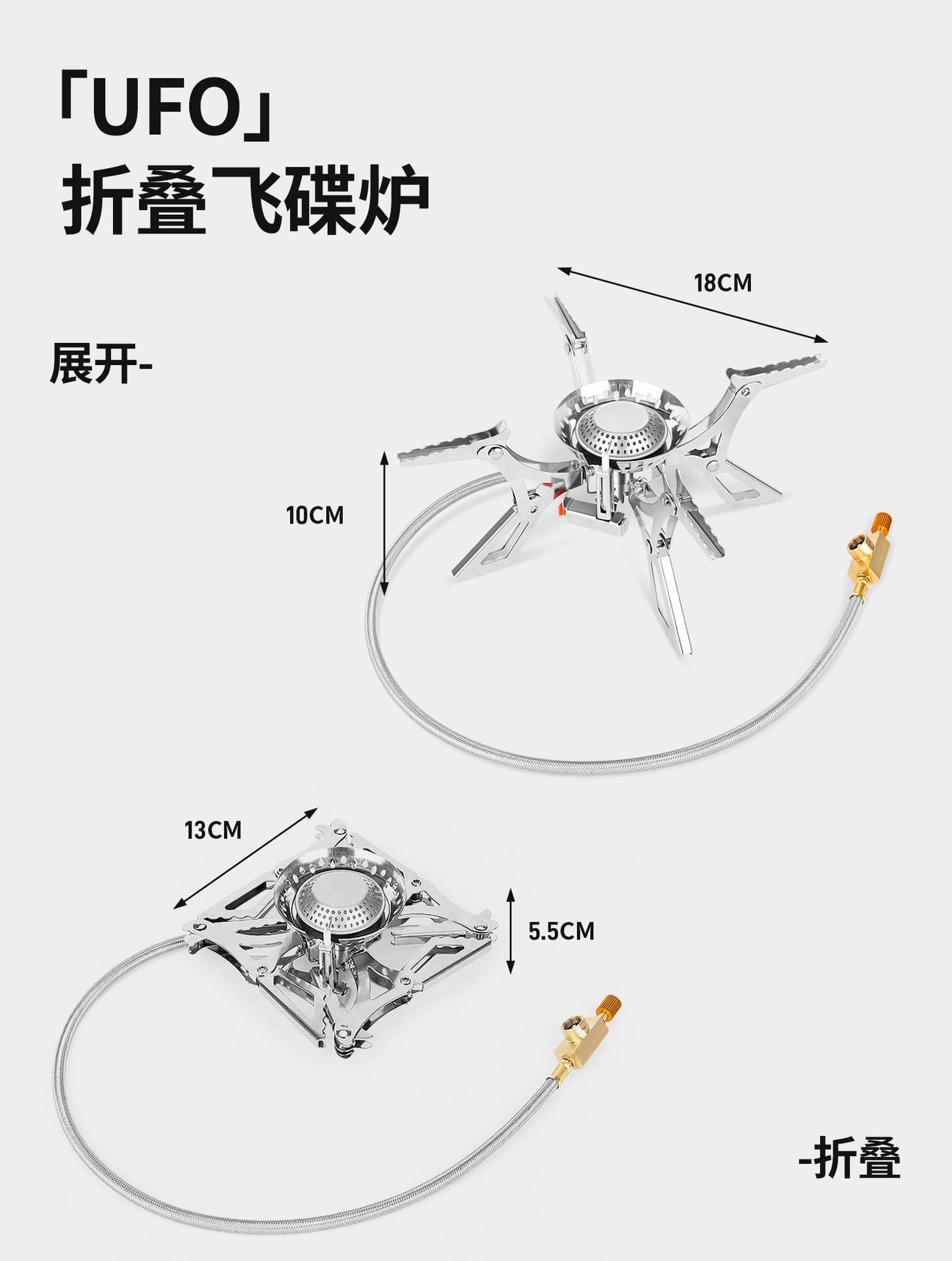 「UFO」
折叠飞碟炉

展开-

18CM

10CM

13CM

5.5CM

-折叠