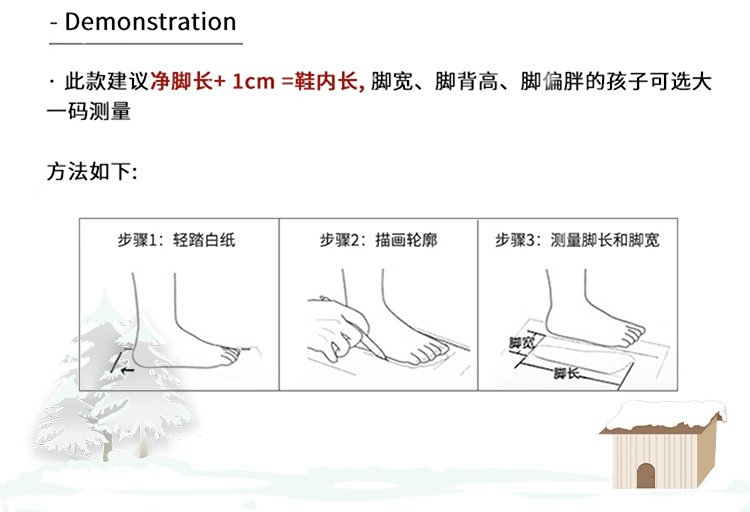 - Demonstration

· 此款建议净脚长+ 1cm =鞋内长, 脚宽、脚背高、脚偏胖的孩子可选大一码测量

方法如下:

步骤1：轻踏白纸

步骤2：描画轮廓

步骤3：测量脚长和脚宽

脚宽

脚长