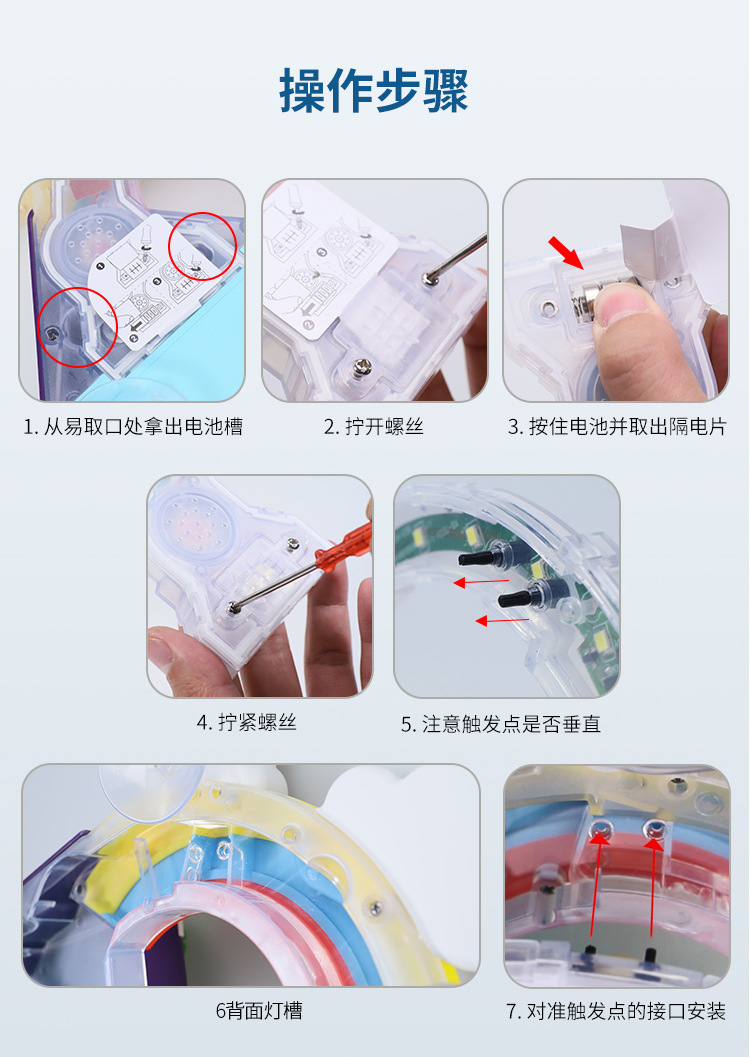 操作步骤

1. 从易取口处拿出电池槽

2. 拧开螺丝

3. 按住电池并取出隔电片

4. 拧紧螺丝

5. 注意触发点是否垂直

6背面灯槽

7. 对准触发点的接口安装