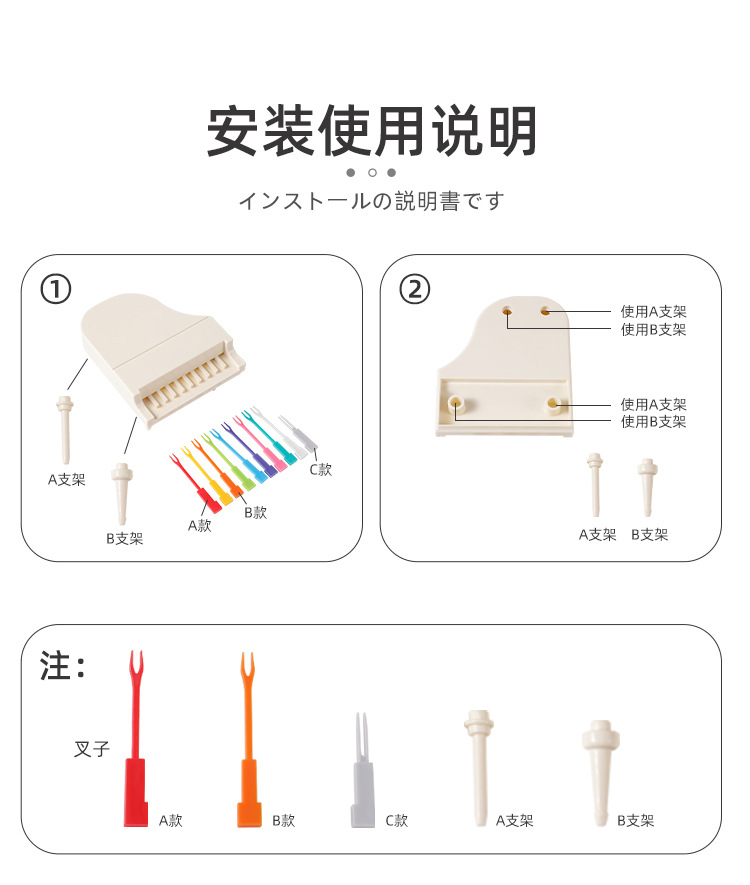 安装使用说明

インストールの説明書です

①

A支架

B支架

A款

B款

C款

②

使用A支架
使用B支架

使用A支架
使用B支架

A支架 B支架

注：

叉子

A款

B款

C款

A支架

B支架